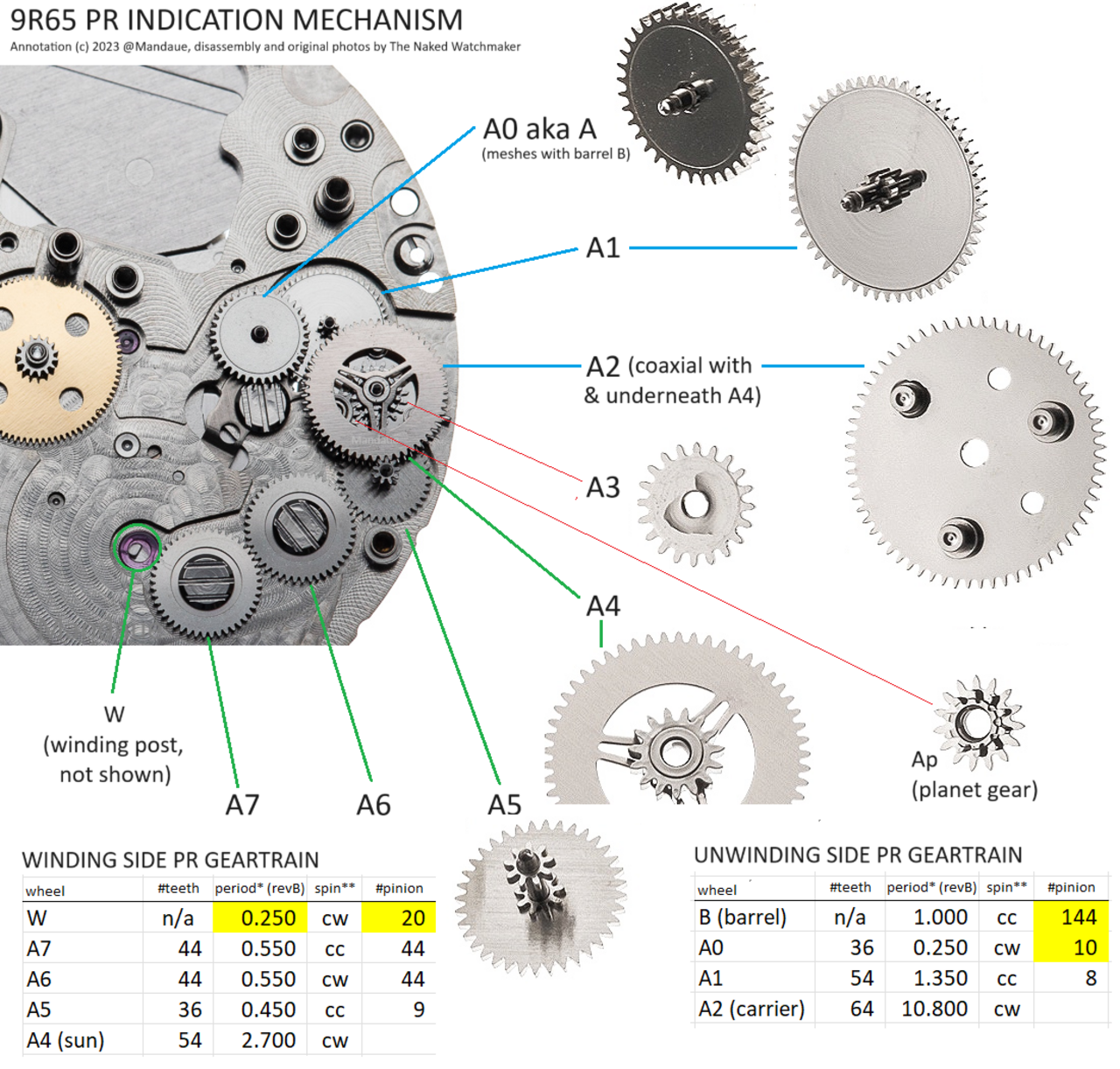 9R65 PR INDICATION MECHANISM
Annotation (c) 2023 @Mandaue, disassembly and original photos by The Naked Watchmaker

A0 aka A
(meshes with barrel B)

A1

A2 (coaxial with & underneath A4)

A3

A4

Ap
(planet gear)

W
(winding post, not shown)

A7

A6

A5

WINDING SIDE PR GEARTRAIN

| wheel | #teeth | period* (revB) | spin** | #pinion |
|---|---|---|---|---|
| W | n/a | 0.250 | cw | 20 |
| A7 | 44 | 0.550 | cc | 44 |
| A6 | 44 | 0.550 | cw | 44 |
| A5 | 36 | 0.450 | cc | 9 |
| A4 (sun) | 54 | 2.700 | cw | |

UNWINDING SIDE PR GEARTRAIN

| wheel | #teeth | period* (revB) | spin** | #pinion |
|---|---|---|---|---|
| B (barrel) | n/a | 1.000 | cc | 144 |
| A0 | 36 | 0.250 | cw | 10 |
| A1 | 54 | 1.350 | cc | 8 |
| A2 (carrier) | 64 | 10.800 | cw | |