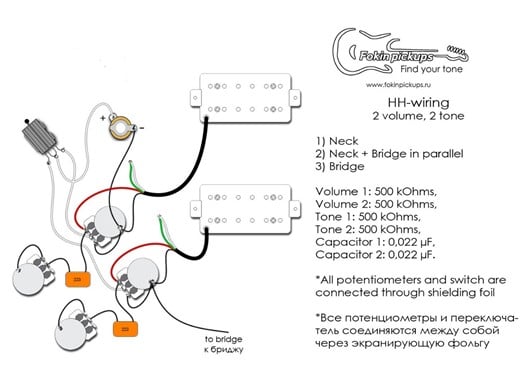 Fokin pickups
Find your tone

www.fokinpickups.ru

HH-wiring
2 volume, 2 tone

1) Neck
2) Neck + Bridge in parallel
3) Bridge

Volume 1: 500 kOhms,
Volume 2: 500 kOhms,
Tone 1: 500 kOhms,
Tone 2: 500 kOhms,
Capacitor 1: 0,022 μF,
Capacitor 2: 0,022 μF.

*All potentiometers and switch are connected through shielding foil

*Все потенциометры и переключатель соединяются между собой через экранирующую фольгу

+
-

to bridge
к бриджу