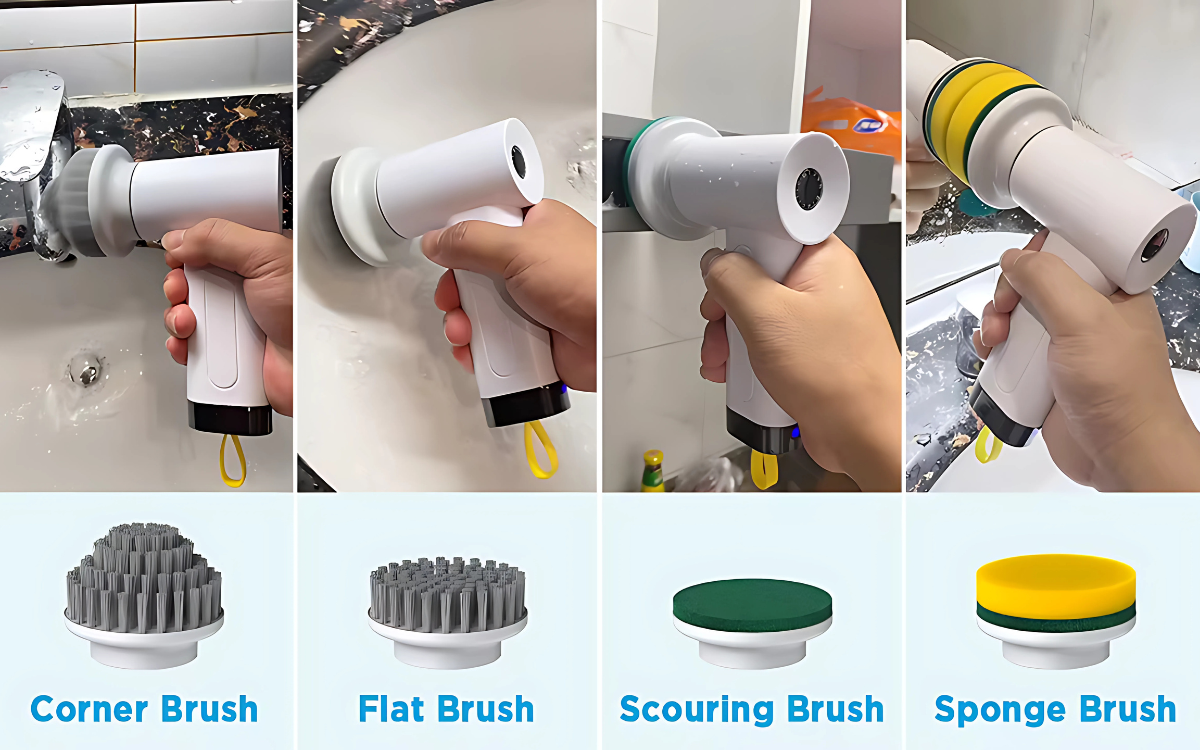 Corner Brush

Flat Brush

Scouring Brush

Sponge Brush