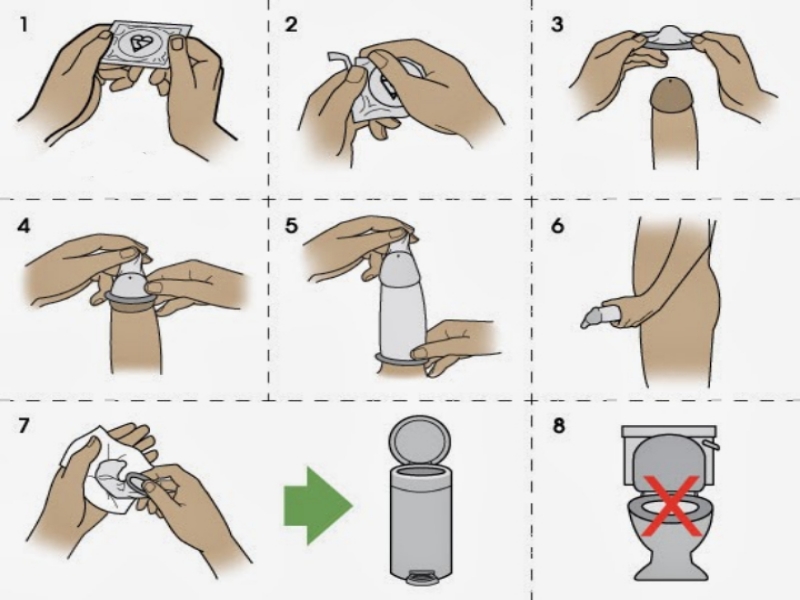 1

2

3

4

5

6

7

8