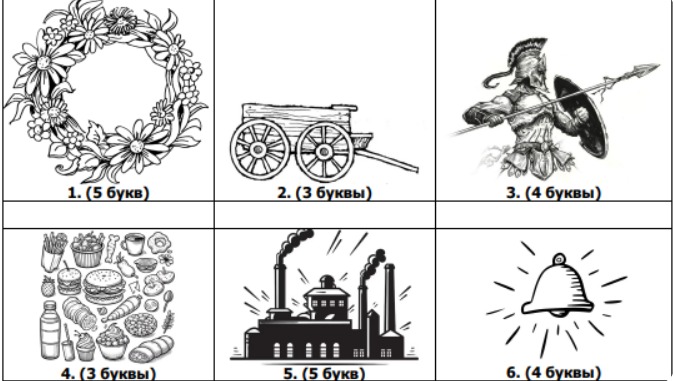 | 1. (5 букв) | 2. (3 буквы) | 3. (4 буквы) |
|---|---|---|
| | | |
| 4. (3 буквы) | 5. (5 букв) | 6. (4 буквы) |