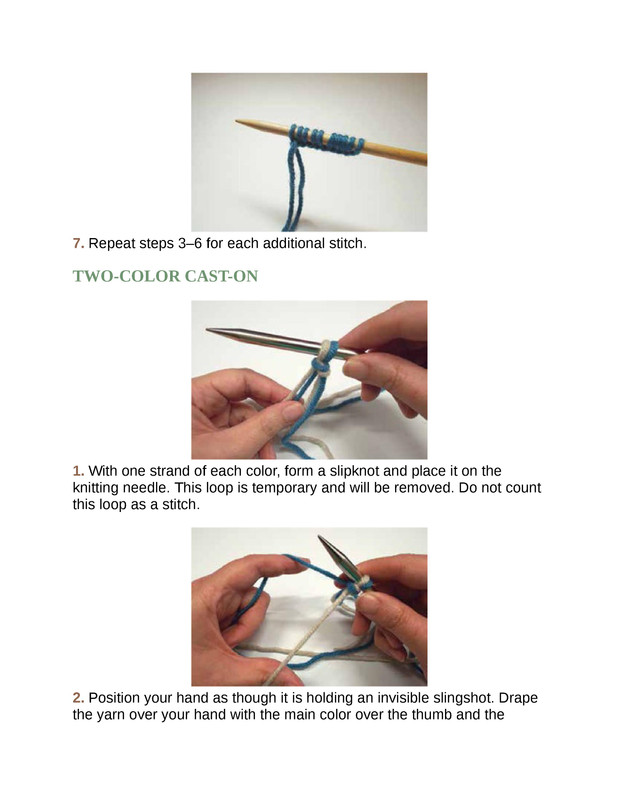 7. Repeat steps 3–6 for each additional stitch.

TWO-COLOR CAST-ON

1. With one strand of each color, form a slipknot and place it on the knitting needle. This loop is temporary and will be removed. Do not count this loop as a stitch.

2. Position your hand as though it is holding an invisible slingshot. Drape the yarn over your hand with the main color over the thumb and the