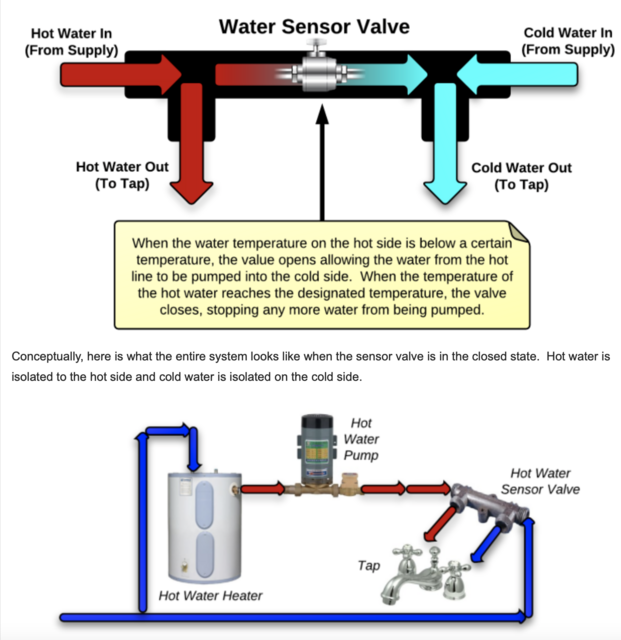 Water Sensor Valve

Hot Water In
(From Supply)

Cold Water In
(From Supply)

Hot Water Out
(To Tap)

Cold Water Out
(To Tap)

When the water temperature on the hot side is below a certain temperature, the value opens allowing the water from the hot line to be pumped into the cold side. When the temperature of the hot water reaches the designated temperature, the valve closes, stopping any more water from being pumped.

Conceptually, here is what the entire system looks like when the sensor valve is in the closed state. Hot water is isolated to the hot side and cold water is isolated on the cold side.

Hot
Water
Pump

Hot Water
Sensor Valve

Tap

Hot Water Heater