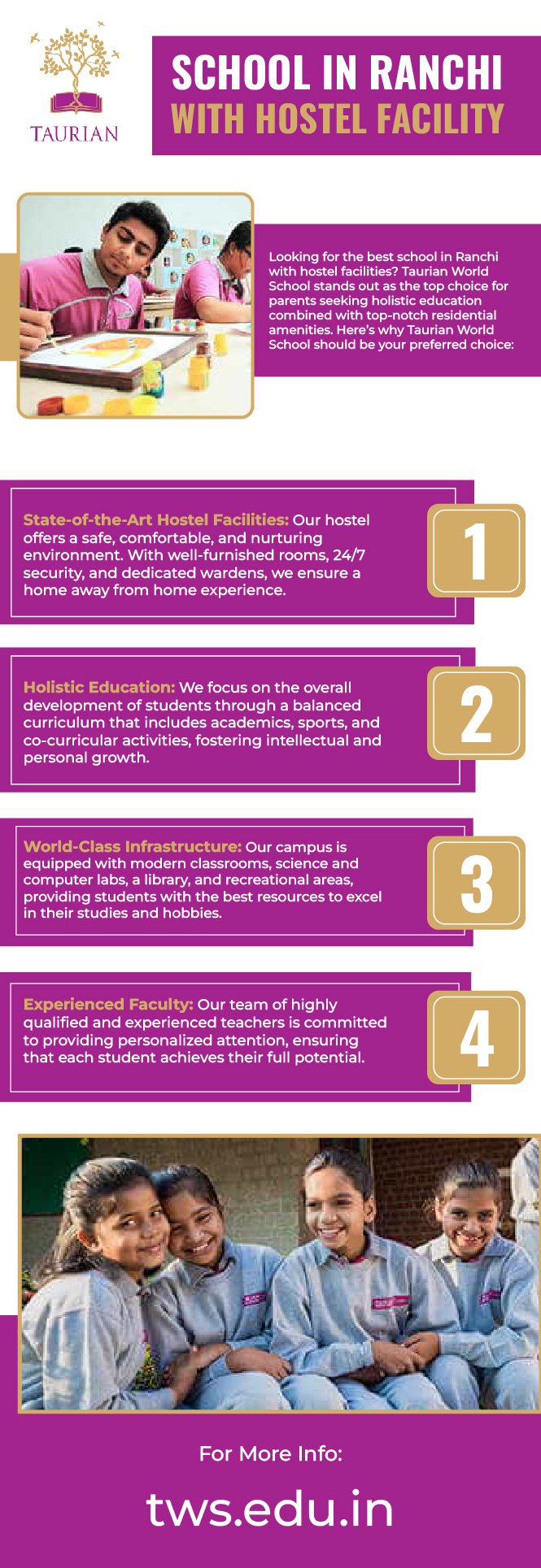 TAURIAN

SCHOOL IN RANCHI WITH HOSTEL FACILITY

Looking for the best school in Ranchi with hostel facilities? Taurian World School stands out as the top choice for parents seeking holistic education combined with top-notch residential amenities. Here's why Taurian World School should be your preferred choice:

State-of-the-Art Hostel Facilities: Our hostel offers a safe, comfortable, and nurturing environment. With well-furnished rooms, 24/7 security, and dedicated wardens, we ensure a home away from home experience.

1

Holistic Education: We focus on the overall development of students through a balanced curriculum that includes academics, sports, and co-curricular activities, fostering intellectual and personal growth.

2

World-Class Infrastructure: Our campus is equipped with modern classrooms, science and computer labs, a library, and recreational areas, providing students with the best resources to excel in their studies and hobbies.

3

Experienced Faculty: Our team of highly qualified and experienced teachers is committed to providing personalized attention, ensuring that each student achieves their full potential.

4

For More Info:

tws.edu.in