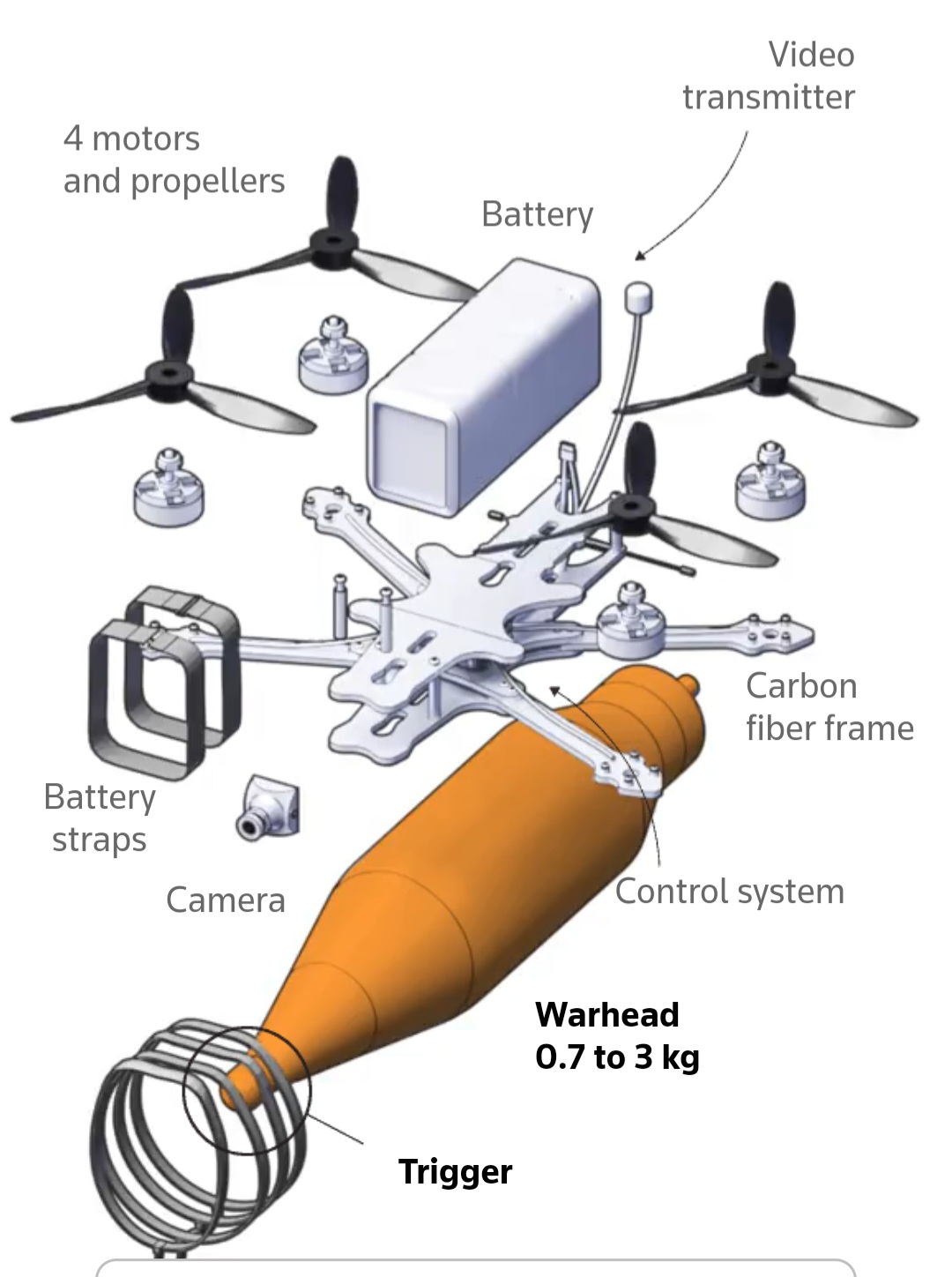 Video transmitter

4 motors and propellers

Battery

Carbon fiber frame

Battery straps

Camera

Control system

Warhead
0.7 to 3 kg

Trigger