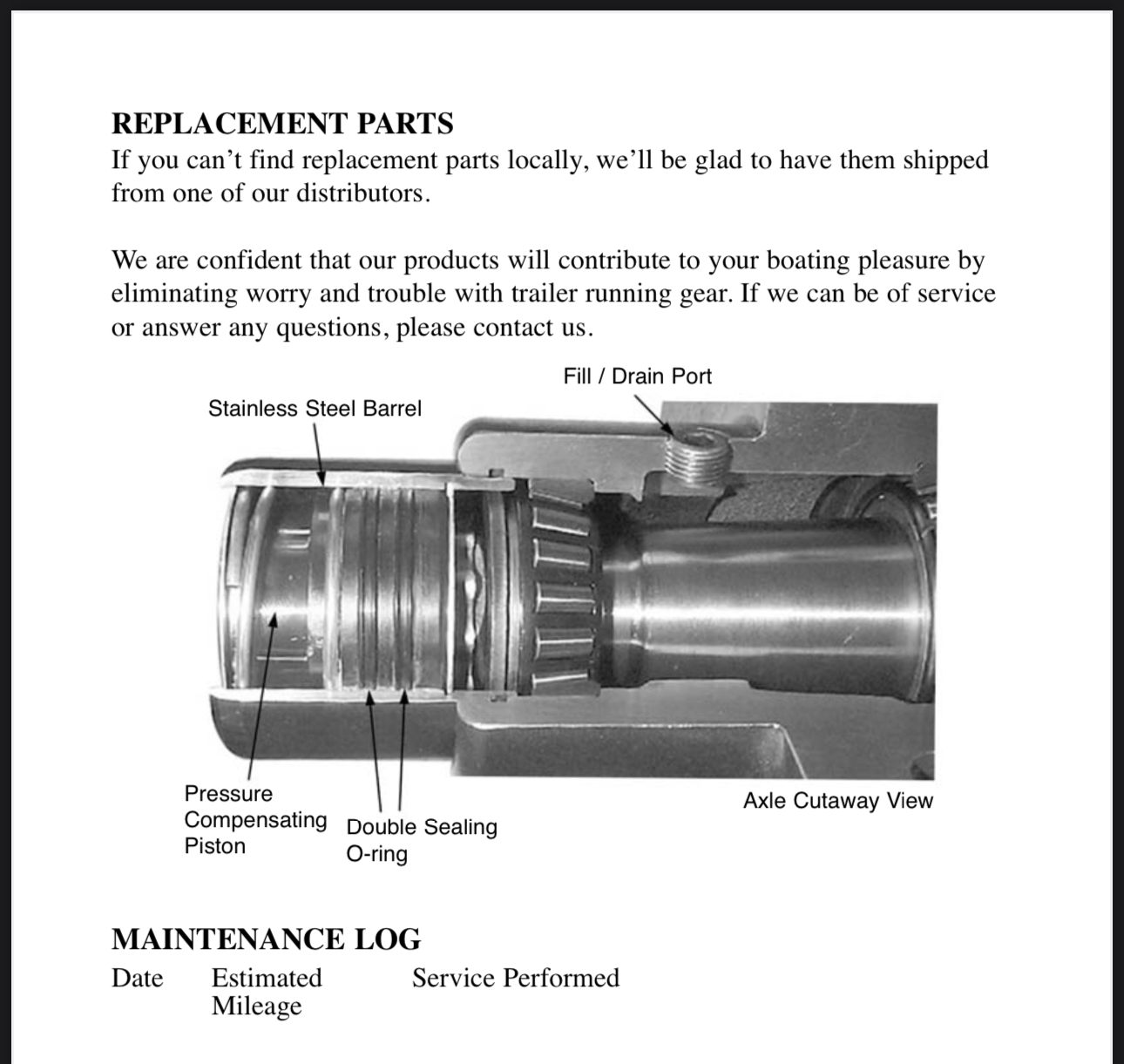 REPLACEMENT PARTS
If you can’t find replacement parts locally, we’ll be glad to have them shipped from one of our distributors.

We are confident that our products will contribute to your boating pleasure by eliminating worry and trouble with trailer running gear. If we can be of service or answer any questions, please contact us.

Fill / Drain Port

Stainless Steel Barrel

Pressure Compensating Piston

Double Sealing O-ring

Axle Cutaway View

MAINTENANCE LOG

| Date | Estimated Mileage | Service Performed |
|---|---|---|