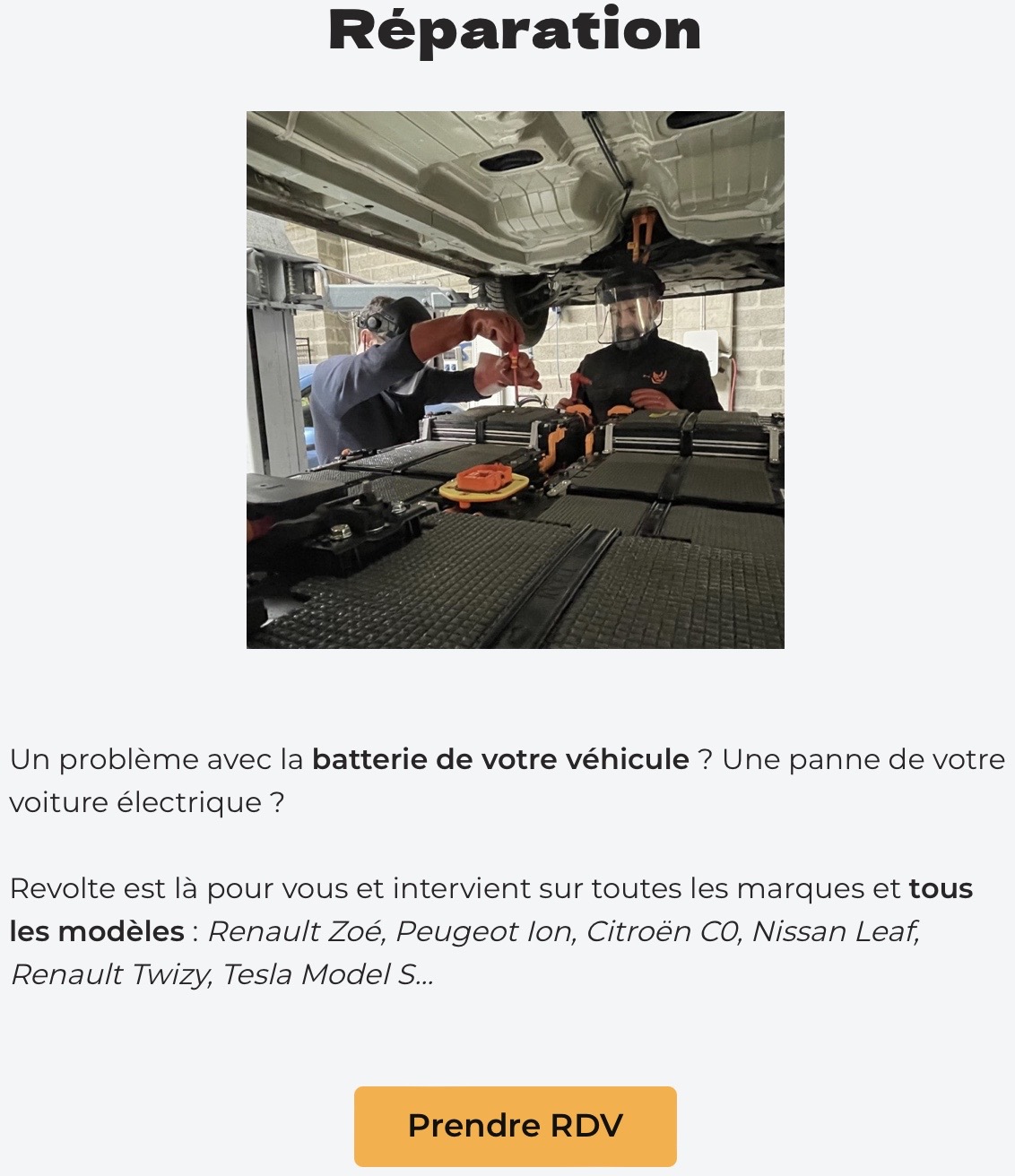 Réparation

Un problème avec la batterie de votre véhicule ? Une panne de votre voiture électrique ?

Revolte est là pour vous et intervient sur toutes les marques et tous les modèles : Renault Zoé, Peugeot Ion, Citroën C0, Nissan Leaf, Renault Twizy, Tesla Model S...

Prendre RDV