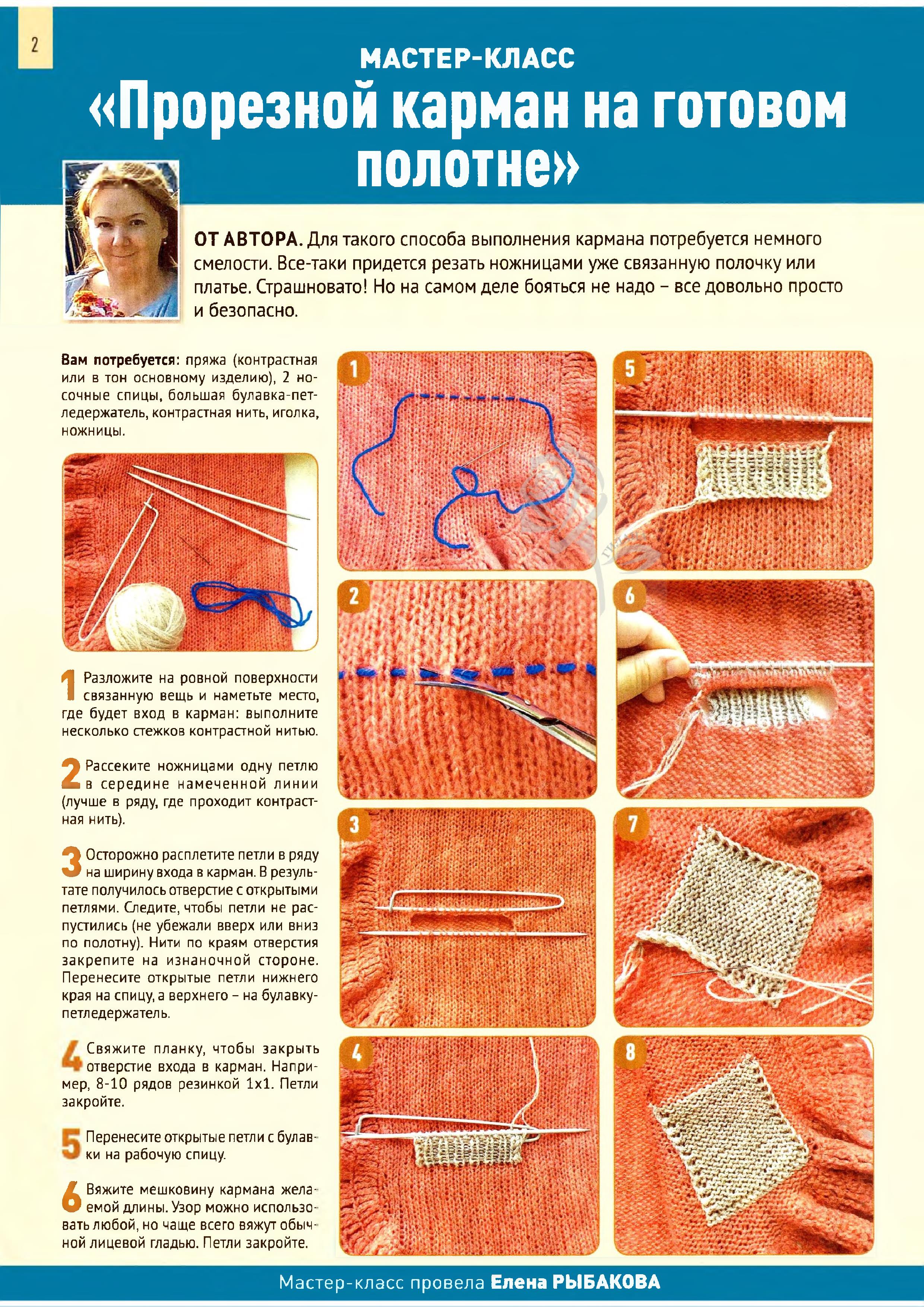 2

МАСТЕР-КЛАСС

«Прорезной карман на готовом полотне»

ОТ АВТОРА. Для такого способа выполнения кармана потребуется немного смелости. Все-таки придется резать ножницами уже связанную полочку или платье. Страшновато! Но на самом деле бояться не надо – все довольно просто и безопасно.

Вам потребуется: пряжа (контрастная или в тон основному изделию), 2 носочные спицы, большая булавка-петледержатель, контрастная нить, иголка, ножницы.

1 Разложите на ровной поверхности связанную вещь и наметьте место, где будет вход в карман: выполните несколько стежков контрастной нитью.

2 Рассеките ножницами одну петлю в середине намеченной линии (лучше в ряду, где проходит контрастная нить).

3 Осторожно расплетите петли в ряду на ширину входа в карман. В результате получилось отверстие с открытыми петлями. Следите, чтобы петли не распустились (не убежали вверх или вниз по полотну). Нити по краям отверстия закрепите на изнаночной стороне. Перенесите открытые петли нижнего края на спицу, а верхнего – на булавку-петледержатель.

4 Свяжите планку, чтобы закрыть отверстие входа в карман. Например, 8-10 рядов резинкой 1х1. Петли закройте.

5 Перенесите открытые петли с булавки на рабочую спицу.

6 Вяжите мешковину кармана желаемой длины. Узор можно использовать любой, но чаще всего вяжут обычной лицевой гладью. Петли закройте.

1

2

3

4

5

6

7

8

Мастер-класс провела Елена РЫБАКОВА