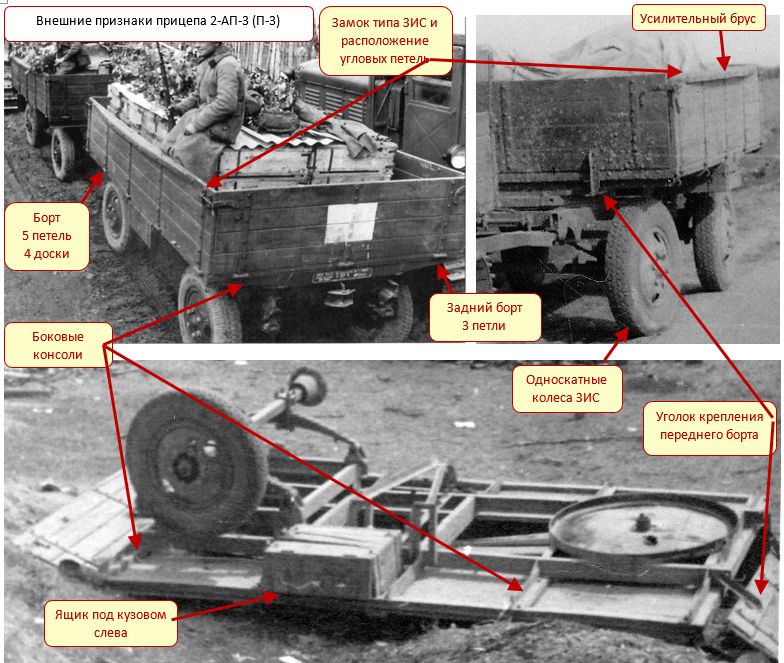 Внешние признаки прицепа 2-АП-3 (П-3)

Замок типа ЗИС и расположение угловых петель

Усилительный брус

Борт
5 петель
4 доски

Задний борт
3 петли

Боковые консоли

Односкатные колеса ЗИС

Уголок крепления переднего борта

Ящик под кузовом слева