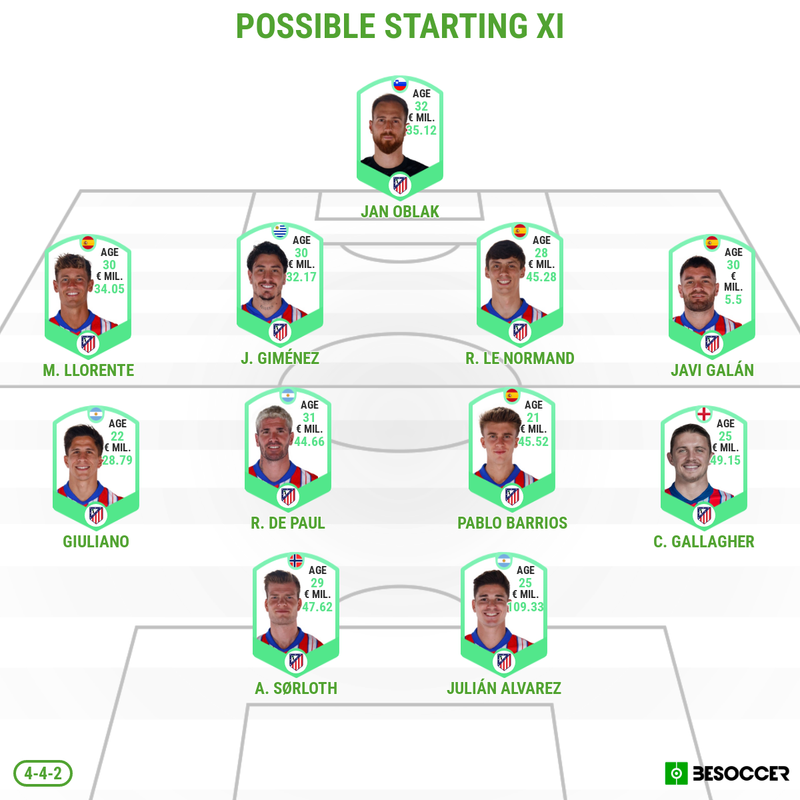 POSSIBLE STARTING XI

AGE
32
€ MIL.
35.12
JAN OBLAK

AGE
30
€ MIL.
34.05
M. LLORENTE

AGE
30
€ MIL.
32.17
J. GIMÉNEZ

AGE
28
€ MIL.
45.28
R. LE NORMAND

AGE
30
€
MIL.
5.5
JAVI GALÁN

AGE
22
€ MIL.
28.79
GIULIANO

AGE
31
€ MIL.
44.66
R. DE PAUL

AGE
21
€ MIL.
45.52
PABLO BARRIOS

AGE
25
€ MIL.
49.15
C. GALLAGHER

AGE
29
€ MIL.
47.62
A. SØRLOTH

AGE
25
€ MIL.
109.33
JULIÁN ALVAREZ

4-4-2

BESOCCER