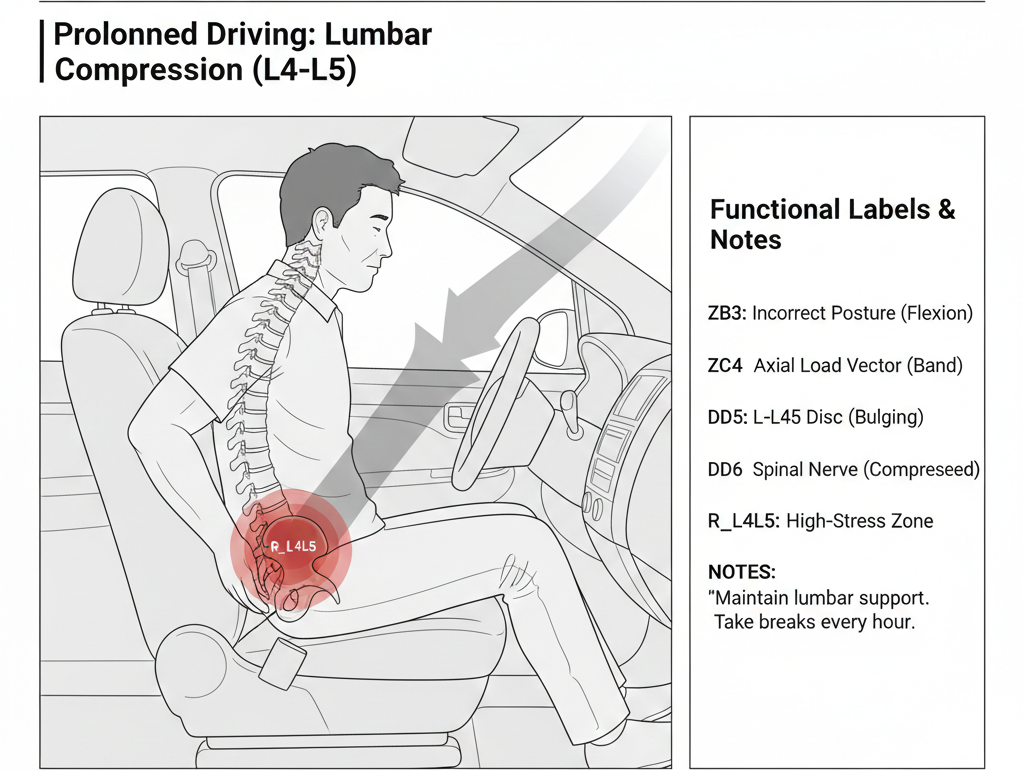 Prolonned Driving: Lumbar Compression (L4-L5)

R_L4L5

Functional Labels & Notes

ZB3: Incorrect Posture (Flexion)

ZC4 Axial Load Vector (Band)

DD5: L-L45 Disc (Bulging)

DD6 Spinal Nerve (Compreseed)

R_L4L5: High-Stress Zone

NOTES:
"Maintain lumbar support.
Take breaks every hour.