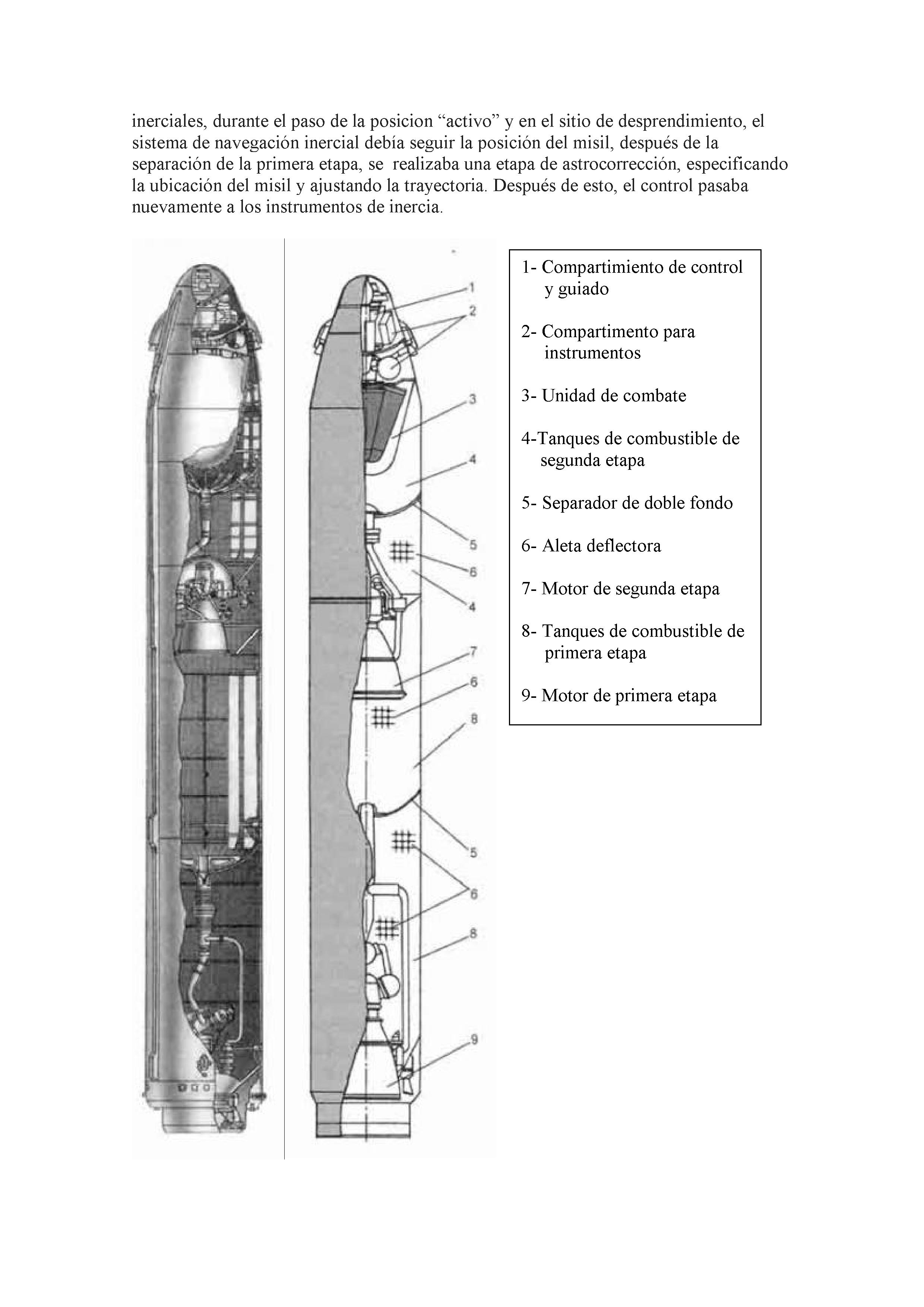 inerciales, durante el paso de la posicion “activo” y en el sitio de desprendimiento, el sistema de navegación inercial debía seguir la posición del misil, después de la separación de la primera etapa, se realizaba una etapa de astrocorrección, especificando la ubicación del misil y ajustando la trayectoria. Después de esto, el control pasaba nuevamente a los instrumentos de inercia.

1
2
3
4
5
6
4
7
6
8
5
6
8
9

1- Compartimiento de control y guiado

2- Compartimento para instrumentos

3- Unidad de combate

4-Tanques de combustible de segunda etapa

5- Separador de doble fondo

6- Aleta deflectora

7- Motor de segunda etapa

8- Tanques de combustible de primera etapa

9- Motor de primera etapa