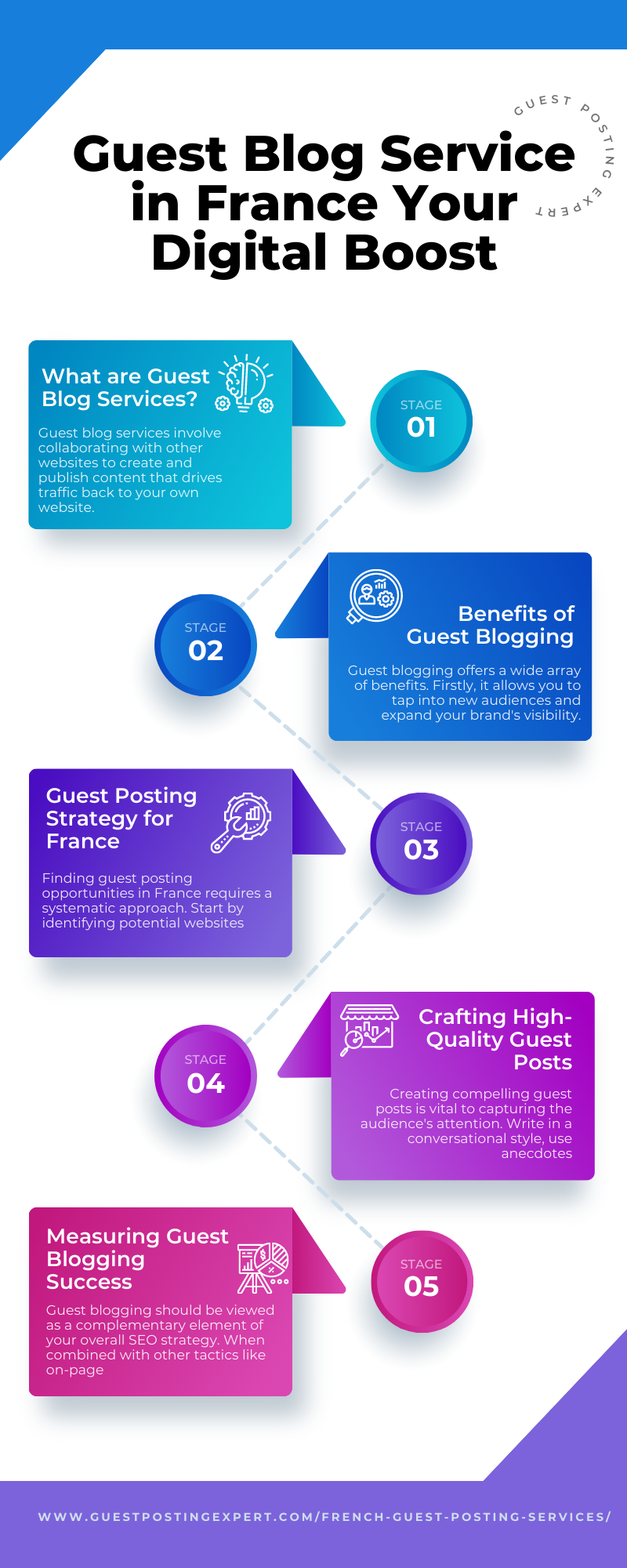 GUEST POSTING EXPERT

Guest Blog Service in France Your Digital Boost

What are Guest Blog Services?

Guest blog services involve collaborating with other websites to create and publish content that drives traffic back to your own website.

STAGE 01

STAGE 02

Benefits of Guest Blogging

Guest blogging offers a wide array of benefits. Firstly, it allows you to tap into new audiences and expand your brand's visibility.

Guest Posting Strategy for France

Finding guest posting opportunities in France requires a systematic approach. Start by identifying potential websites

STAGE 03

STAGE 04

Crafting High-Quality Guest Posts

Creating compelling guest posts is vital to capturing the audience's attention. Write in a conversational style, use anecdotes

Measuring Guest Blogging Success

Guest blogging should be viewed as a complementary element of your overall SEO strategy. When combined with other tactics like on-page

STAGE 05

WWW.GUESTPOSTINGEXPERT.COM/FRENCH-GUEST-POSTING-SERVICES/