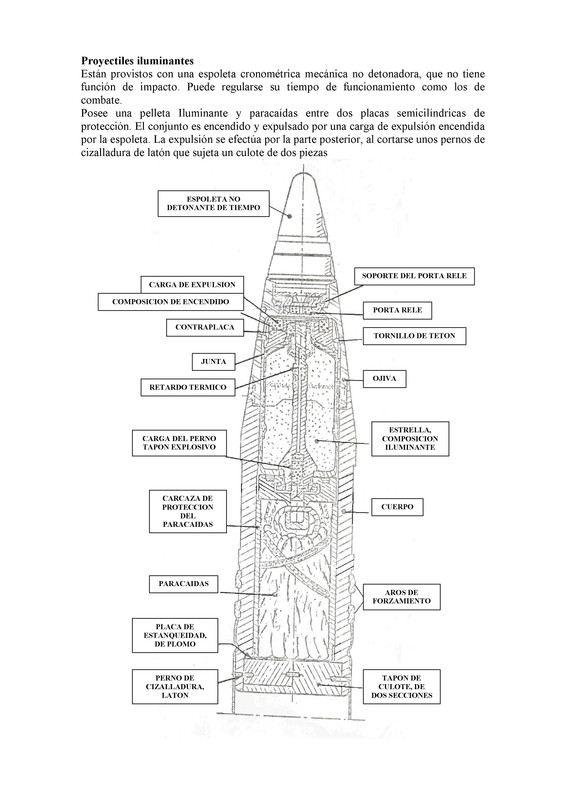 **Proyectiles iluminantes**
Están provistos con una espoleta cronométrica mecánica no detonadora, que no tiene función de impacto. Puede regularse su tiempo de funcionamiento como los de combate.
Posee una pelleta Iluminante y paracaídas entre dos placas semicilíndricas de protección. El conjunto es encendido y expulsado por una carga de expulsión encendida por la espoleta. La expulsión se efectúa por la parte posterior, al cortarse unos pernos de cizalladura de latón que sujeta un culote de dos piezas

ESPOLETA NO DETONANTE DE TIEMPO

CARGA DE EXPULSION

COMPOSICION DE ENCENDIDO

CONTRAPLACA

JUNTA

RETARDO TERMICO

CARGA DEL PERNO TAPON EXPLOSIVO

CARCAZA DE PROTECCION DEL PARACAIDAS

PARACAIDAS

PLACA DE ESTANQUEIDAD, DE PLOMO

PERNO DE CIZALLADURA, LATON

SOPORTE DEL PORTA RELE

PORTA RELE

TORNILLO DE TETON

OJIVA

ESTRELLA, COMPOSICION ILUMINANTE

CUERPO

AROS DE FORZAMIENTO

TAPON DE CULOTE, DE DOS SECCIONES