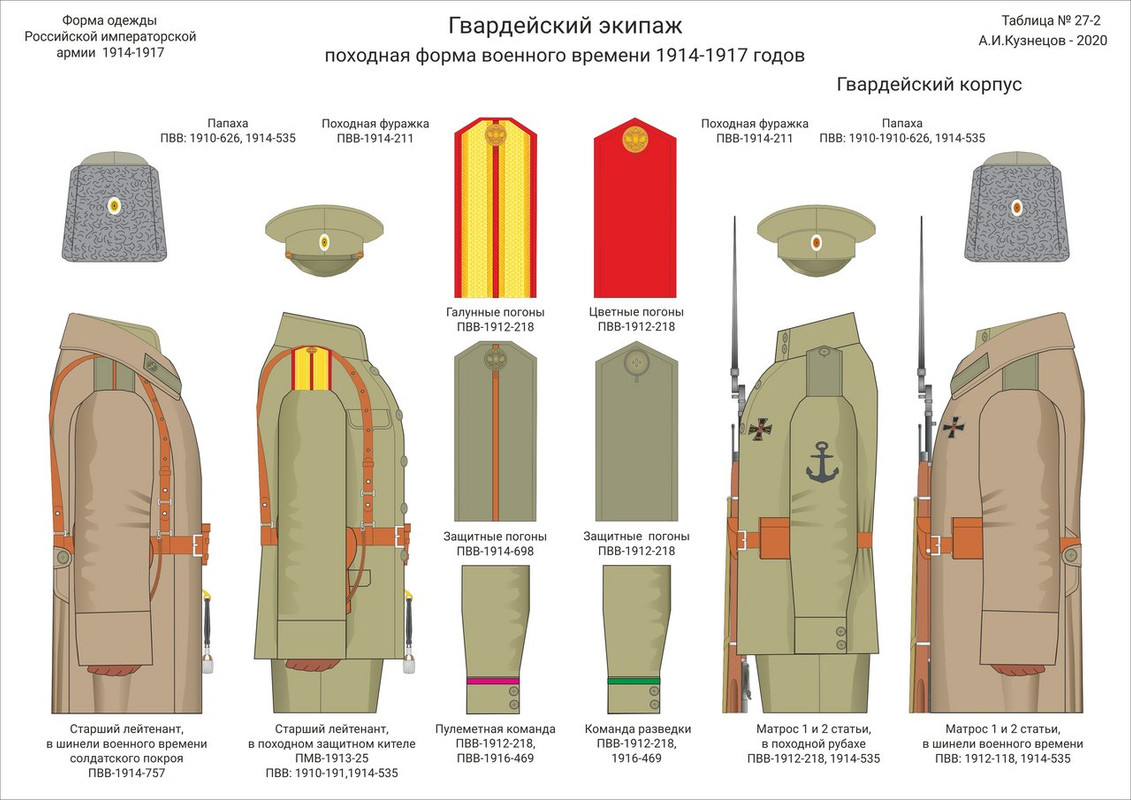 Форма одежды
Российской императорской
армии 1914-1917

Гвардейский экипаж
походная форма военного времени 1914-1917 годов

Таблица № 27-2
А.И.Кузнецов - 2020

Гвардейский корпус

Папаха
ПВВ: 1910-626, 1914-535

Походная фуражка
ПВВ-1914-211

Походная фуражка
ПВВ-1914-211

Папаха
ПВВ: 1910-1910-626, 1914-535

Галунные погоны
ПВВ-1912-218

Цветные погоны
ПВВ-1912-218

Защитные погоны
ПВВ-1914-698

Защитные погоны
ПВВ-1912-218

Старший лейтенант,
в шинели военного времени
солдатского покроя
ПВВ-1914-757

Старший лейтенант,
в походном защитном кителе
ПМВ-1913-25
ПВВ: 1910-191,1914-535

Пулеметная команда
ПВВ-1912-218,
ПВВ-1916-469

Команда разведки
ПВВ-1912-218,
1916-469

Матрос 1 и 2 статьи,
в походной рубахе
ПВВ-1912-218, 1914-535

Матрос 1 и 2 статьи,
в шинели военного времени
ПВВ: 1912-118, 1914-535