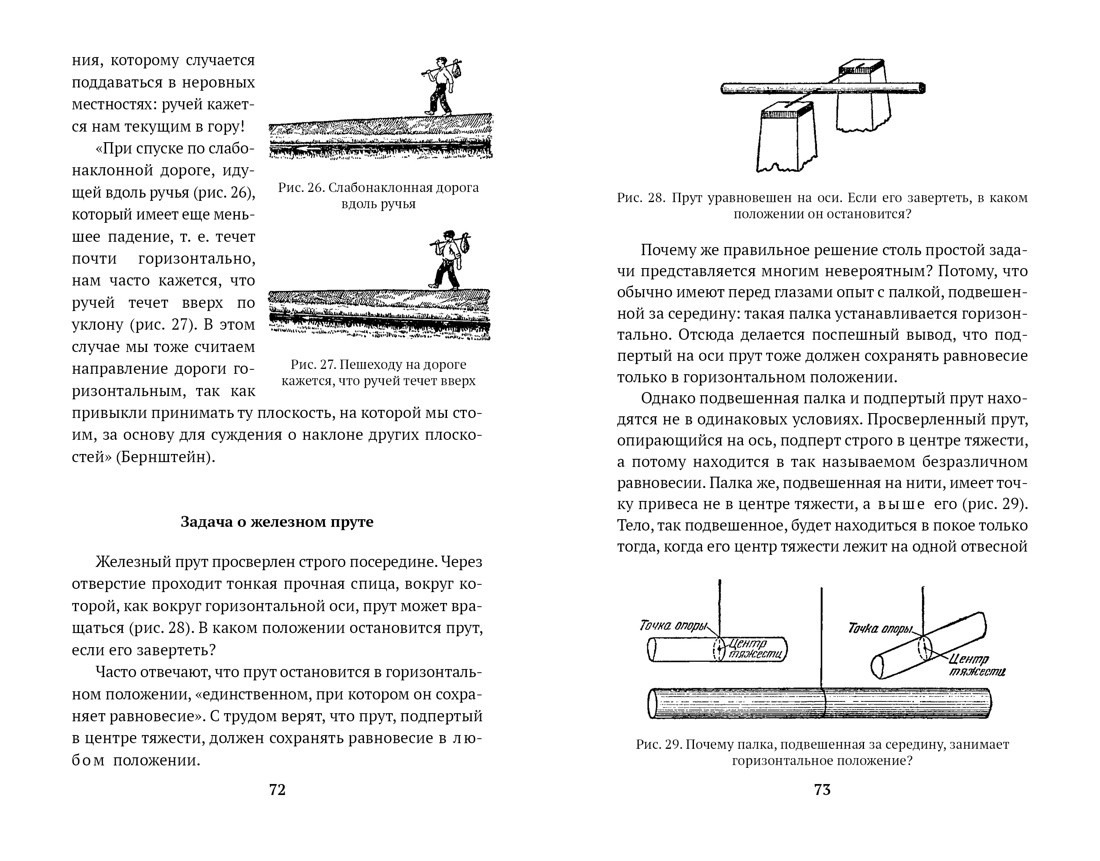 ния, которому случается поддаваться в неровных местностях: ручей кажется нам текущим в гору!

«При спуске по слабонаклонной дороге, идущей вдоль ручья (рис. 26), который имеет еще меньшее падение, т. е. течет почти горизонтально, нам часто кажется, что ручей течет вверх по уклону (рис. 27). В этом случае мы тоже считаем направление дороги горизонтальным, так как привыкли принимать ту плоскость, на которой мы стоим, за основу для суждения о наклоне других плоскостей» (Бернштейн).

Рис. 26. Слабонаклонная дорога вдоль ручья

Рис. 27. Пешеходу на дороге кажется, что ручей течет вверх

Задача о железном пруте

Железный прут просверлен строго посередине. Через отверстие проходит тонкая прочная спица, вокруг которой, как вокруг горизонтальной оси, прут может вращаться (рис. 28). В каком положении остановится прут, если его завертеть?

Часто отвечают, что прут остановится в горизонтальном положении, «единственном, при котором он сохраняет равновесие». С трудом верят, что прут, подпертый в центре тяжести, должен сохранять равновесие в любом положении.

72

Рис. 28. Прут уравновешен на оси. Если его завертеть, в каком положении он остановится?

Почему же правильное решение столь простой задачи представляется многим невероятным? Потому, что обычно имеют перед глазами опыт с палкой, подвешенной за середину: такая палка устанавливается горизонтально. Отсюда делается поспешный вывод, что подпертый на оси прут тоже должен сохранять равновесие только в горизонтальном положении.

Однако подвешенная палка и подпертый прут находятся не в одинаковых условиях. Просверленный прут, опирающийся на ось, подперт строго в центре тяжести, а потому находится в так называемом безразличном равновесии. Палка же, подвешенная на нити, имеет точку привеса не в центре тяжести, а выше его (рис. 29). Тело, так подвешенное, будет находиться в покое только тогда, когда его центр тяжести лежит на одной отвесной

Точка опоры
Центр тяжести
Точка опоры
Центр тяжести

Рис. 29. Почему палка, подвешенная за середину, занимает горизонтальное положение?

73