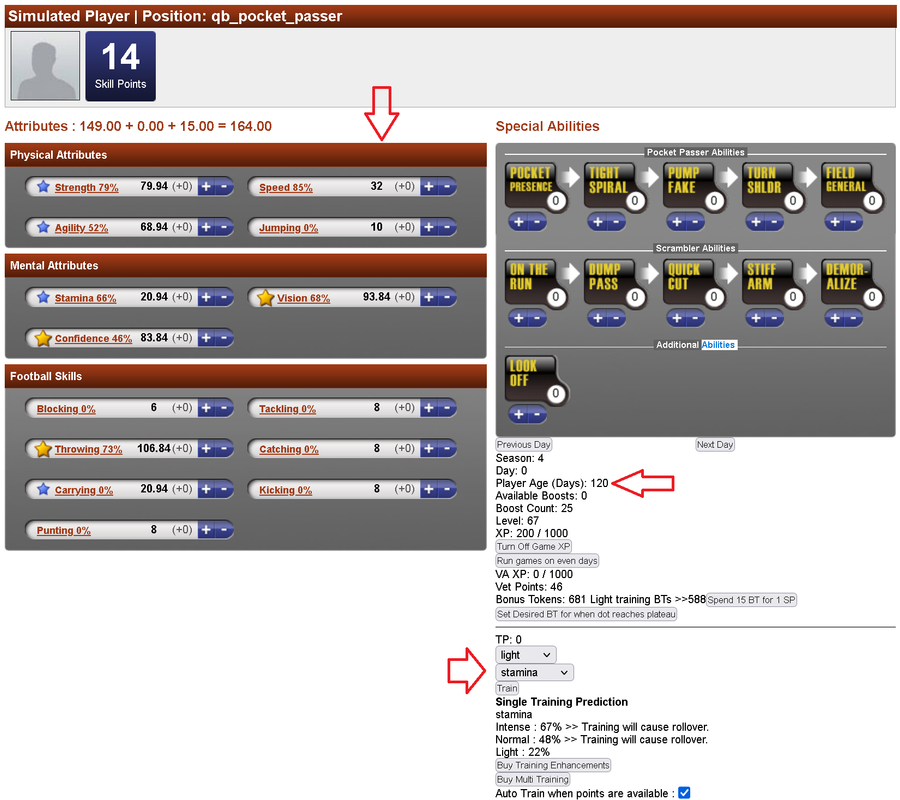 Simulated Player | Position: qb_pocket_passer

14
Skill Points

Attributes : 149.00 + 0.00 + 15.00 = 164.00

Physical Attributes

Strength 79% 79.94 (+0) + -
Speed 85% 32 (+0) + -
Agility 52% 68.94 (+0) + -
Jumping 0% 10 (+0) + -

Mental Attributes

Stamina 66% 20.94 (+0) + -
Vision 68% 93.84 (+0) + -
Confidence 46% 83.84 (+0) + -

Football Skills

Blocking 0% 6 (+0) + -
Tackling 0% 8 (+0) + -
Throwing 73% 106.84 (+0) + -
Catching 0% 8 (+0) + -
Carrying 0% 20.94 (+0) + -
Kicking 0% 8 (+0) + -
Punting 0% 8 (+0) + -

Special Abilities

Pocket Passer Abilities

POCKET PRESENCE 0 + -
TIGHT SPIRAL 0 + -
PUMP FAKE 0 + -
TURN SHLDR 0 + -
FIELD GENERAL 0 + -

Scrambler Abilities

ON THE RUN 0 + -
DUMP PASS 0 + -
QUICK CUT 0 + -
STIFF ARM 0 + -
DEMOR-ALIZE 0 + -

Additional Abilities

LOOK OFF 0 + -

Previous Day
Next Day
Season: 4
Day: 0
Player Age (Days): 120
Available Boosts: 0
Boost Count: 25
Level: 67
XP: 200 / 1000
Turn Off Game XP
Run games on even days
VA XP: 0 / 1000
Vet Points: 46
Bonus Tokens: 681 Light training BTs >>588 Spend 15 BT for 1 SP
Set Desired BT for when dot reaches plateau

TP: 0
light
stamina
Train
Single Training Prediction
stamina
Intense : 67% >> Training will cause rollover.
Normal : 48% >> Training will cause rollover.
Light : 22%
Buy Training Enhancements
Buy Multi Training
Auto Train when points are available :