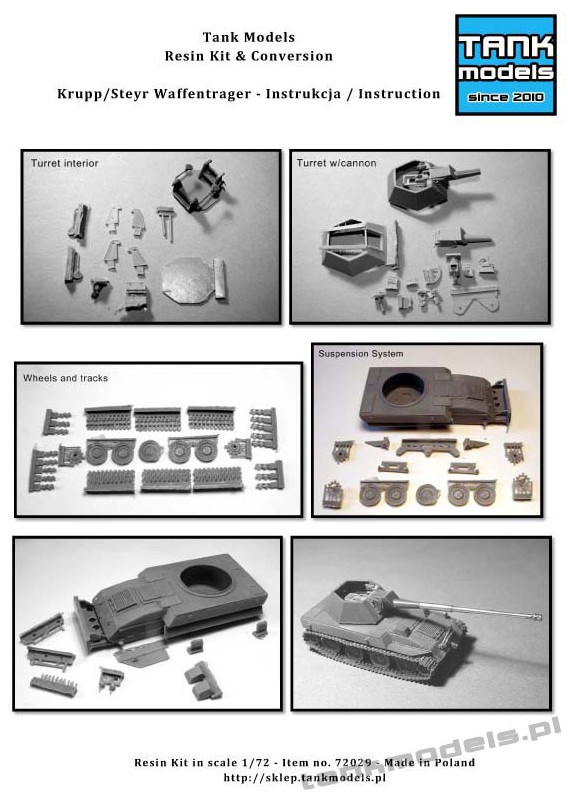 Tank Models
Resin Kit & Conversion

Krupp/Steyr Waffentrager - Instrukcja / Instruction

TANK
models
since 2010

Turret interior

Turret w/cannon

Wheels and tracks

Suspension System

tankmodels.pl

Resin Kit in scale 1/72 - Item no. 72029 - Made in Poland
http://sklep.tankmodels.pl