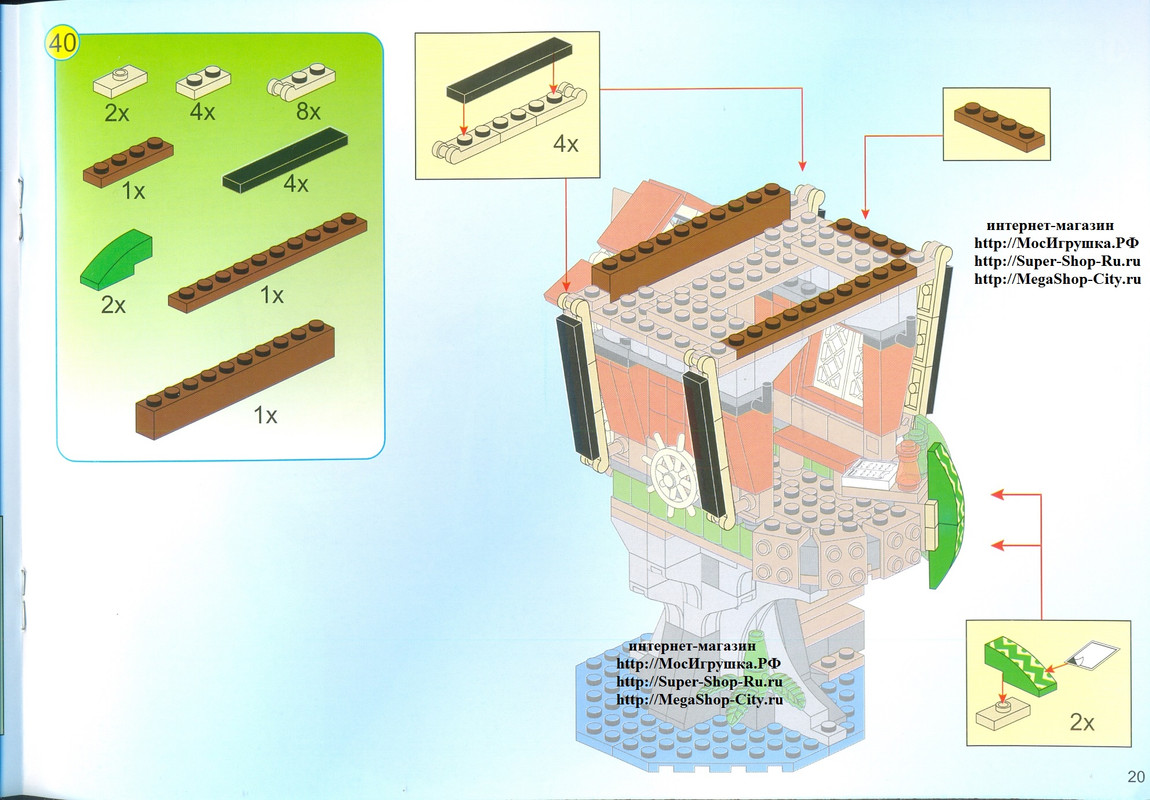 40

2x 4x 8x

1x 4x

2x 1x

1x

4x

интернет-магазин
http://МосИгрушка.РФ
http://Super-Shop-Ru.ru
http://MegaShop-City.ru

интернет-магазин
http://МосИгрушка.РФ
http://Super-Shop-Ru.ru
http://MegaShop-City.ru

2x

20