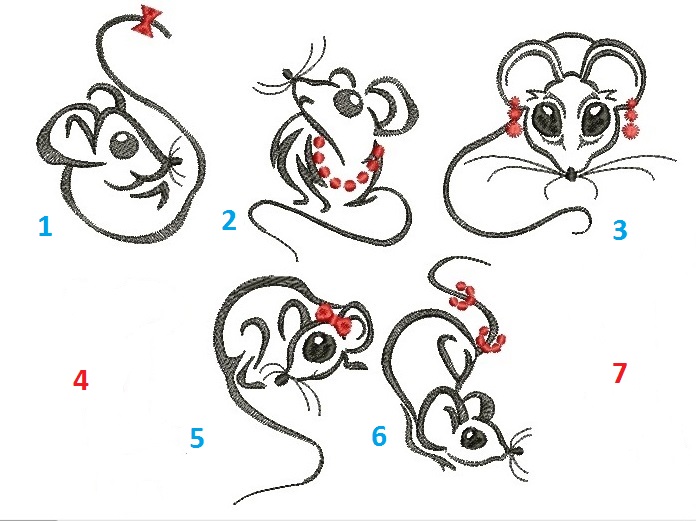 1
2
3
4
5
6
7