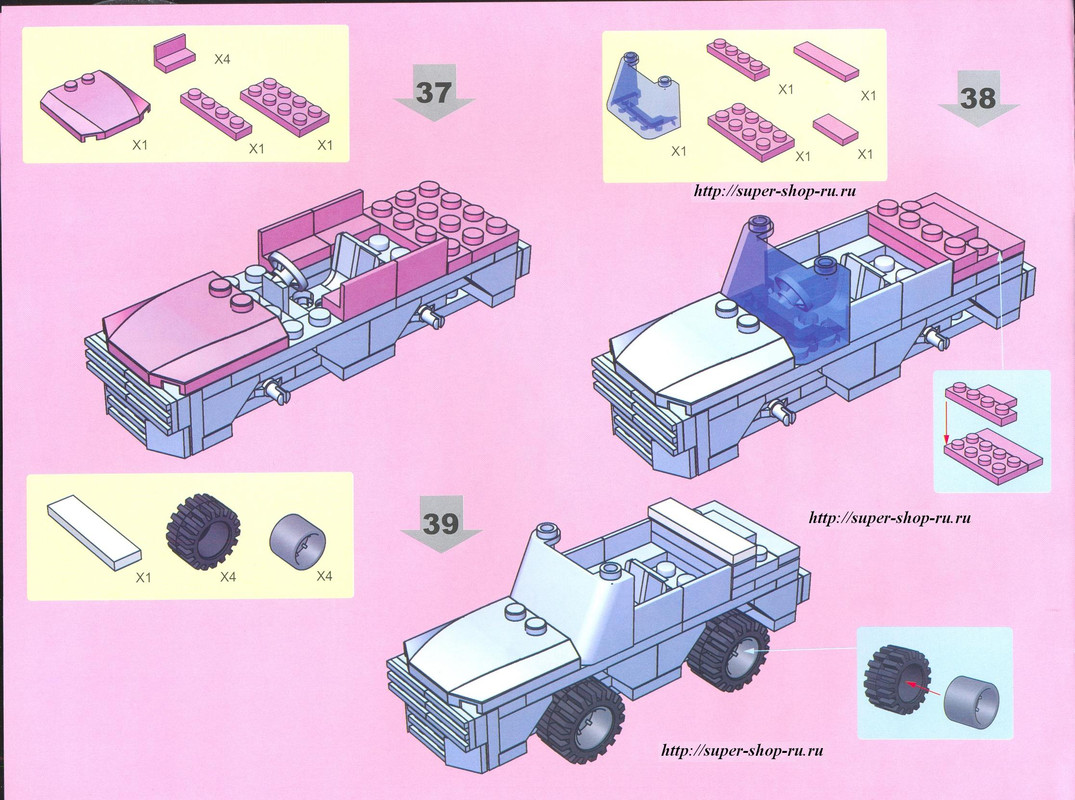 X4
X1
X1
X1
37

X1
X1
X1
X1
X1
38
http://super-shop-ru.ru

http://super-shop-ru.ru

X1
X4
X4
39

http://super-shop-ru.ru