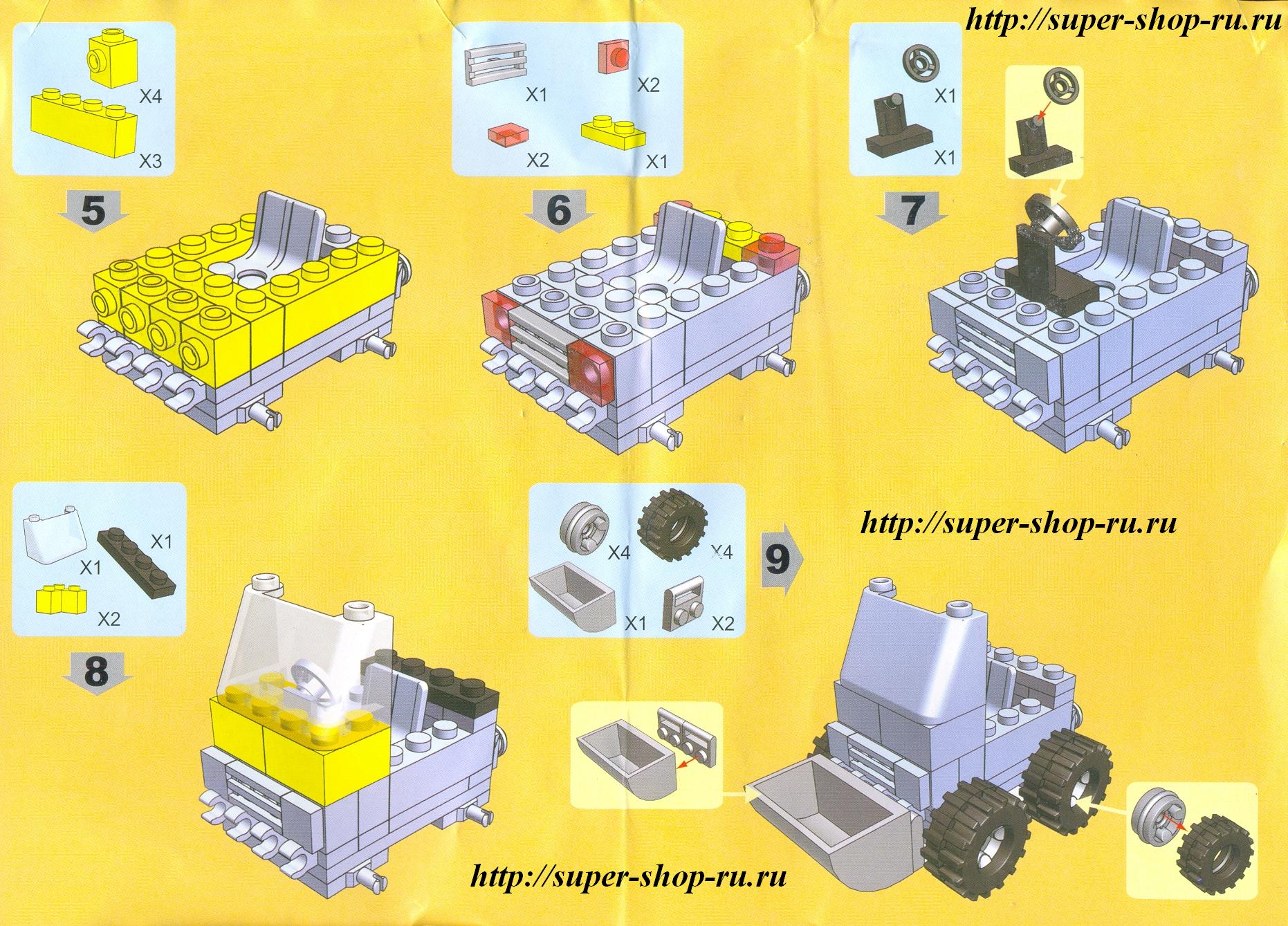 http://super-shop-ru.ru

X4

X3

5

X1

X2

X2

X1

6

X1

X1

7

X1

X1

X2

8

X4

X4

X1

X2

9

http://super-shop-ru.ru

http://super-shop-ru.ru