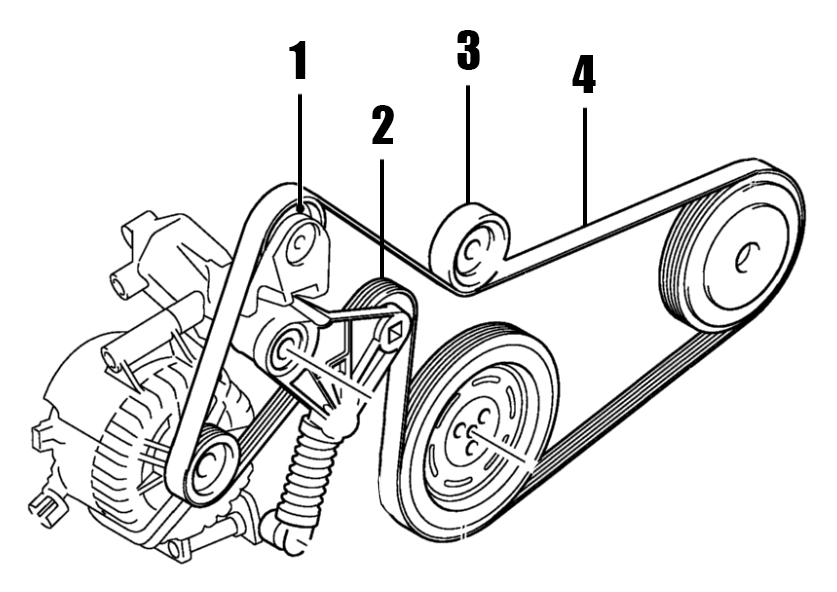 1
2
3
4