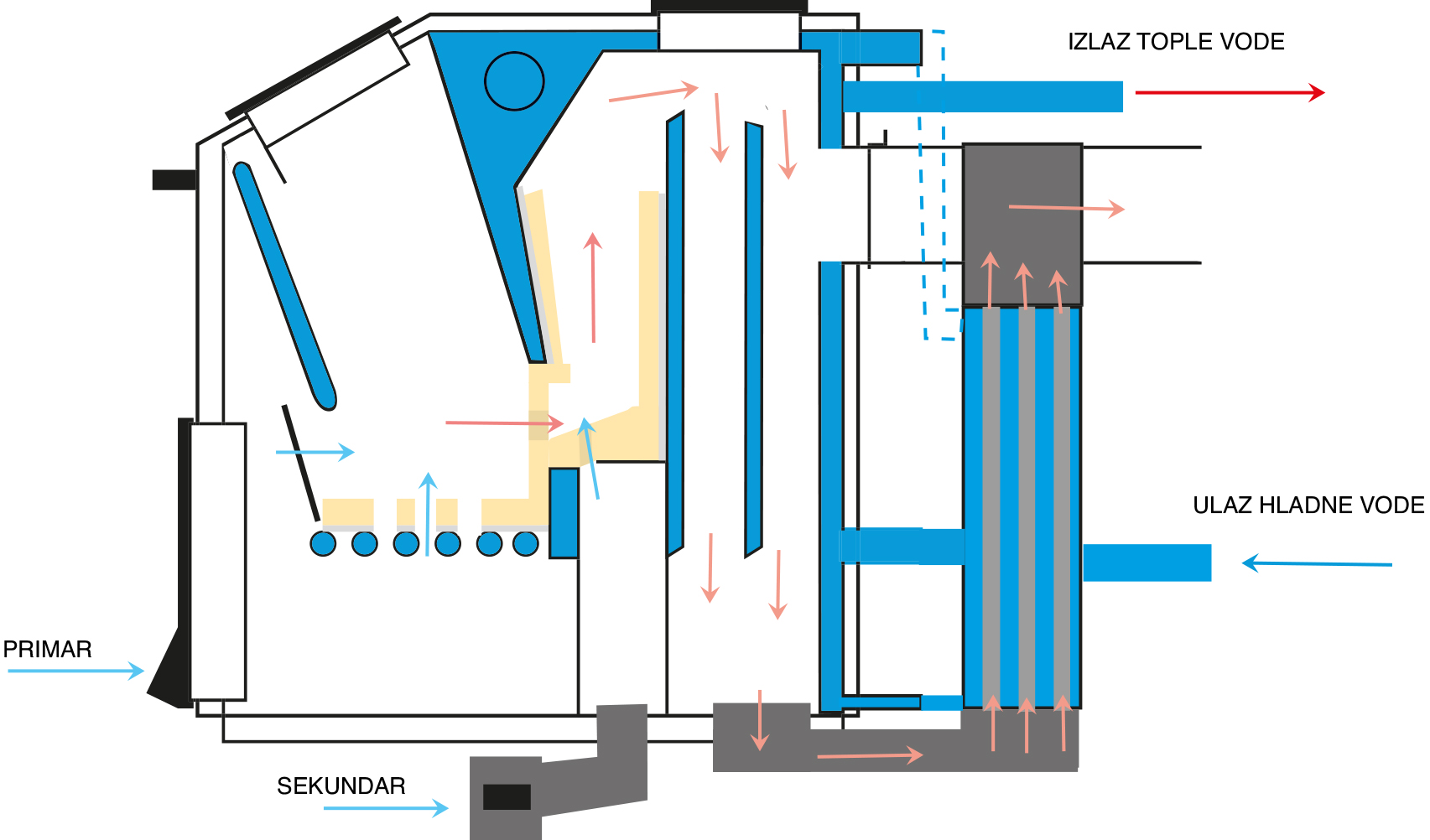 IZLAZ TOPLE VODE

ULAZ HLADNE VODE

PRIMAR

SEKUNDAR