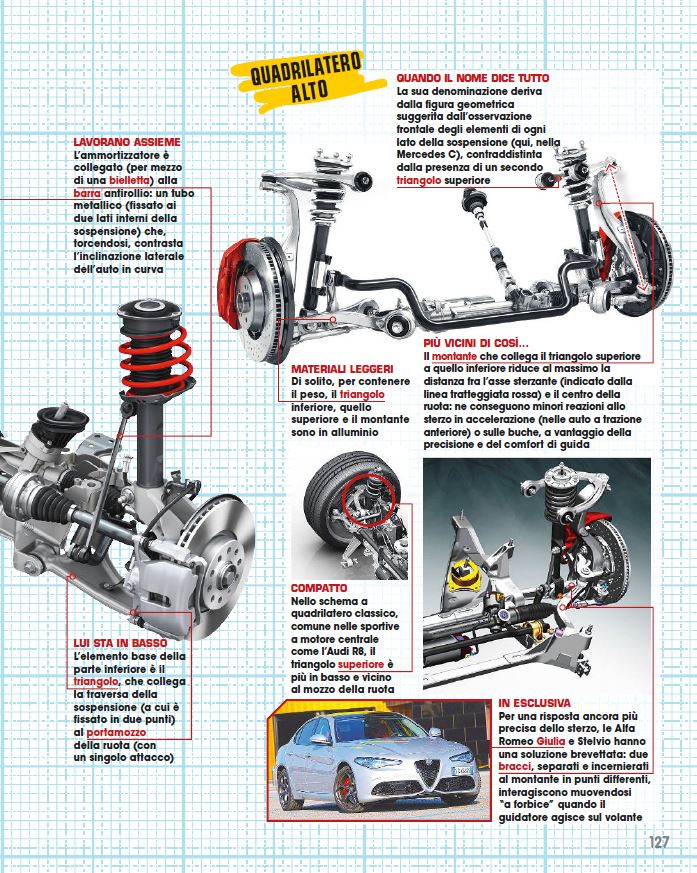 QUADRILATERO ALTO

QUANDO IL NOME DICE TUTTO
La sua denominazione deriva dalla figura geometrica suggerita dall'osservazione frontale degli elementi di ogni lato della sospensione (qui, nella Mercedes C), contraddistinta dalla presenza di un secondo triangolo superiore

LAVORANO ASSIEME
L'ammortizzatore è collegato (per mezzo di una bielletta) alla barra antirollio: un tubo metallico (fissato ai due lati interni della sospensione) che, torcendosi, contrasta l'inclinazione laterale dell'auto in curva

MATERIALI LEGGERI
Di solito, per contenere il peso, il triangolo inferiore, quello superiore e il montante sono in alluminio

PIÙ VICINI DI COSÌ...
Il montante che collega il triangolo superiore a quello inferiore riduce al massimo la distanza fra l'asse sterzante (indicato dalla linea tratteggiata rossa) e il centro della ruota: ne conseguono minori reazioni allo sterzo in accelerazione (nelle auto a trazione anteriore) o sulle buche, a vantaggio della precisione e del comfort di guida

COMPATTO
Nello schema a quadrilatero classico, comune nelle sportive a motore centrale come l'Audi R8, il triangolo superiore è più in basso e vicino al mozzo della ruota

LUI STA IN BASSO
L'elemento base della parte inferiore è il triangolo, che collega la traversa della sospensione (a cui è fissato in due punti) al portamozzo della ruota (con un singolo attacco)

IN ESCLUSIVA
Per una risposta ancora più precisa dello sterzo, le Alfa Romeo Giulia e Stelvio hanno una soluzione brevettata: due bracci, separati e incernierati al montante in punti differenti, interagiscono muovendosi "a forbice" quando il guidatore agisce sul volante

127