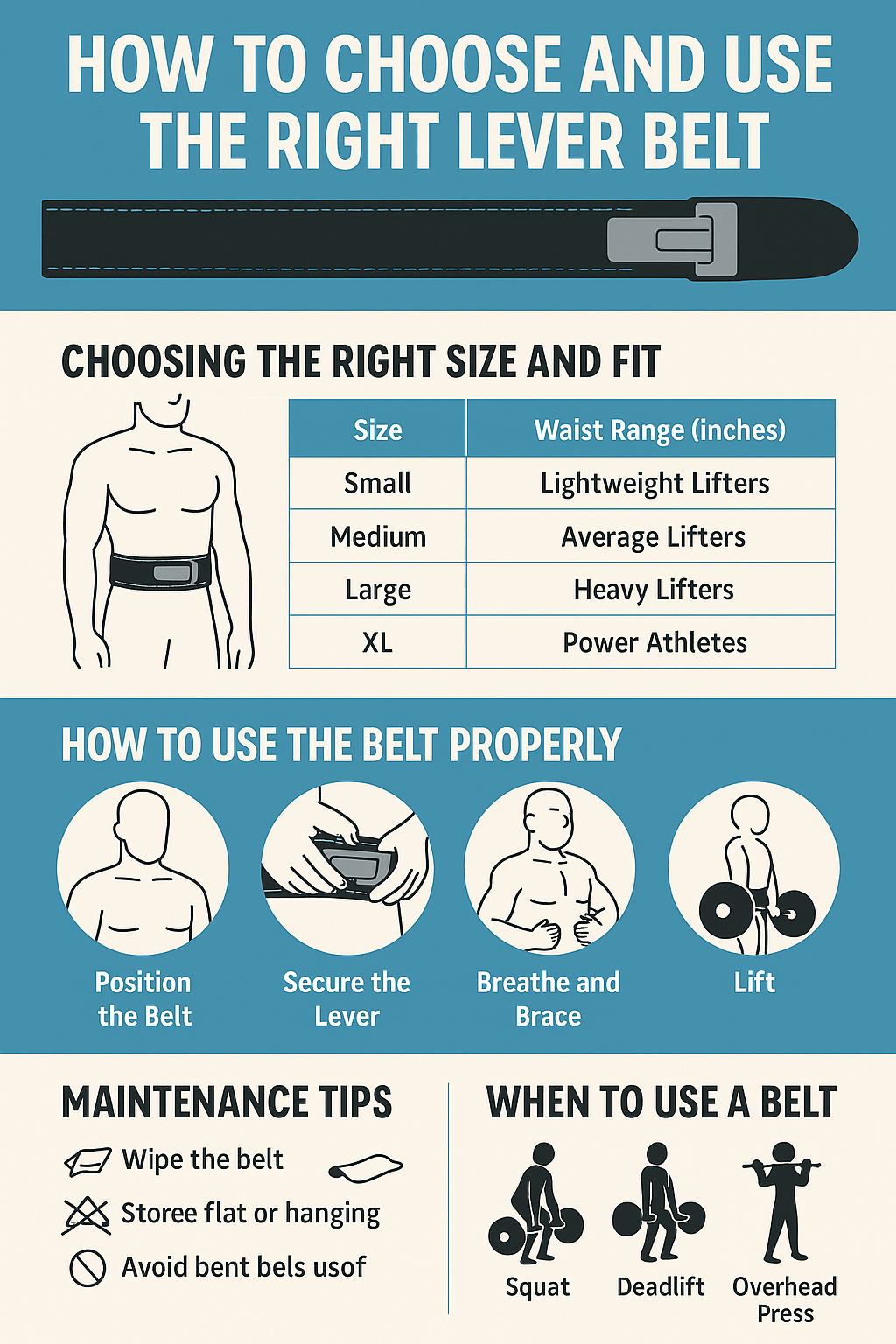 HOW TO CHOOSE AND USE THE RIGHT LEVER BELT

CHOOSING THE RIGHT SIZE AND FIT

| Size | Waist Range (inches) |
|---|---|
| Small | Lightweight Lifters |
| Medium | Average Lifters |
| Large | Heavy Lifters |
| XL | Power Athletes |

HOW TO USE THE BELT PROPERLY

Position the Belt

Secure the Lever

Breathe and Brace

Lift

MAINTENANCE TIPS

Wipe the belt

Storee flat or hanging

Avoid bent bels usof

WHEN TO USE A BELT

Squat

Deadlift

Overhead Press