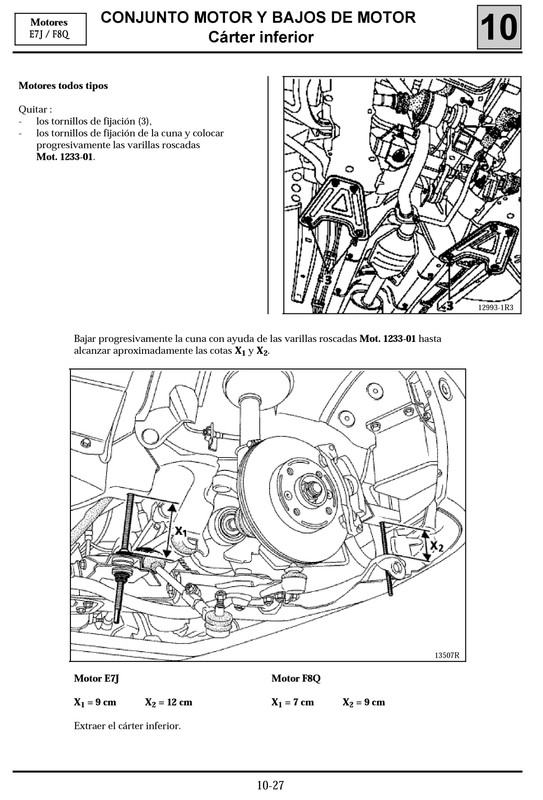 Motores
E7J / F8Q

CONJUNTO MOTOR Y BAJOS DE MOTOR
Cárter inferior

10

Motores todos tipos

Quitar :
- los tornillos de fijación (3),
- los tornillos de fijación de la cuna y colocar progresivamente las varillas roscadas Mot. 1233-01.

3
3

12993-1R3

Bajar progresivamente la cuna con ayuda de las varillas roscadas Mot. 1233-01 hasta alcanzar aproximadamente las cotas $X_1$ y $X_2$.

$X_1$
$X_2$

13507R

Motor E7J

$X_1$ = 9 cm $X_2$ = 12 cm

Motor F8Q

$X_1$ = 7 cm $X_2$ = 9 cm

Extraer el cárter inferior.

10-27