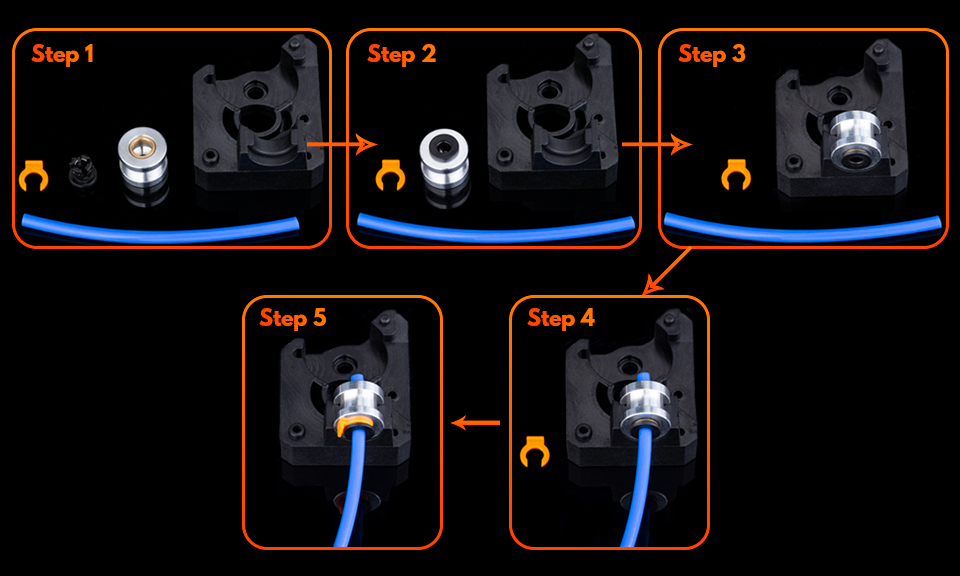 Step 1

Step 2

Step 3

Step 4

Step 5