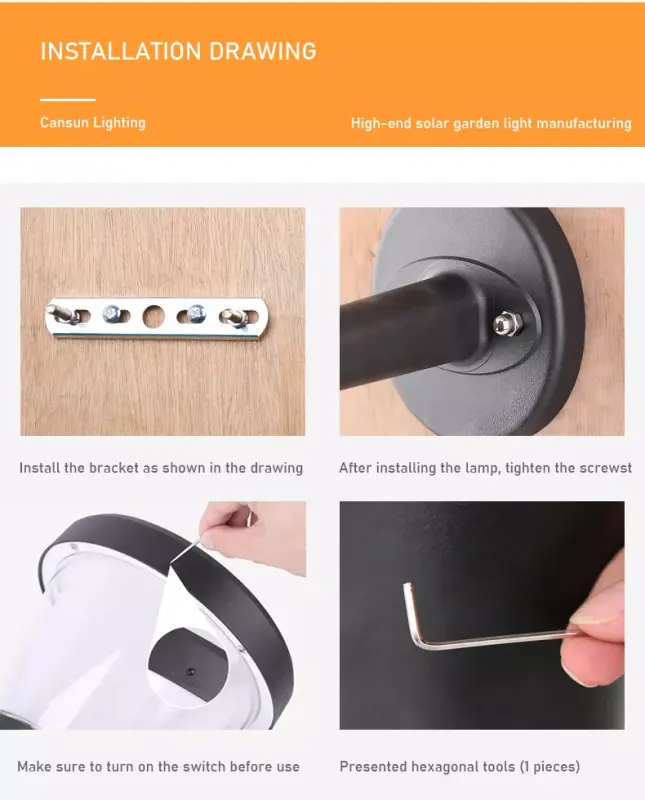 INSTALLATION DRAWING

Cansun Lighting

High-end solar garden light manufacturing

Install the bracket as shown in the drawing

After installing the lamp, tighten the screwst

Make sure to turn on the switch before use

Presented hexagonal tools (1 pieces)