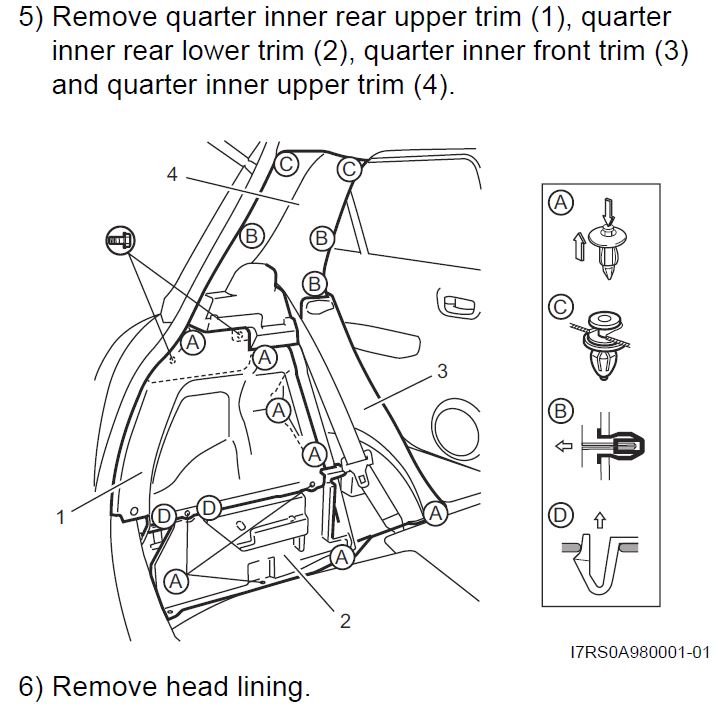 5) Remove quarter inner rear upper trim (1), quarter inner rear lower trim (2), quarter inner front trim (3) and quarter inner upper trim (4).

4
C
C
B
B
B
A
A
A
A
3
1
D
D
A
A
A
2

A
C
B
D

I7RS0A980001-01

6) Remove head lining.