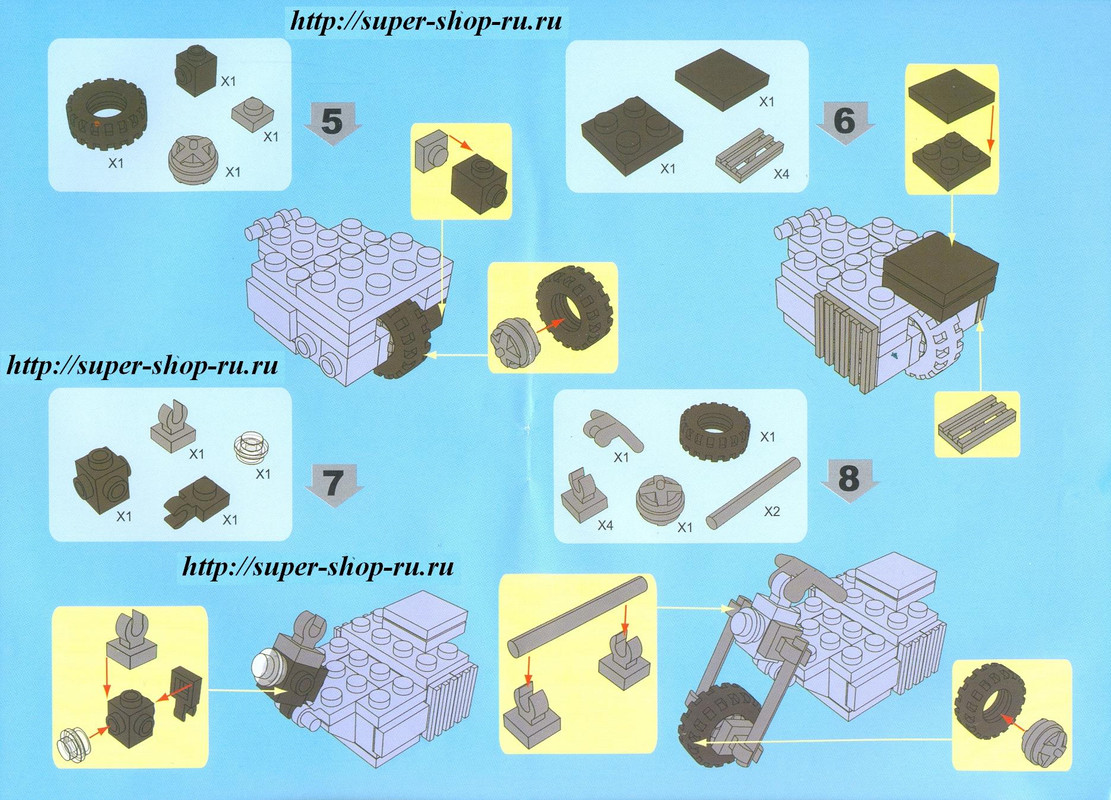 http://super-shop-ru.ru

X1
X1
X1
X1

5

X1
X1
X4

6

http://super-shop-ru.ru

X1
X1
X1
X1

7

X1
X1
X4
X1
X2

8

http://super-shop-ru.ru