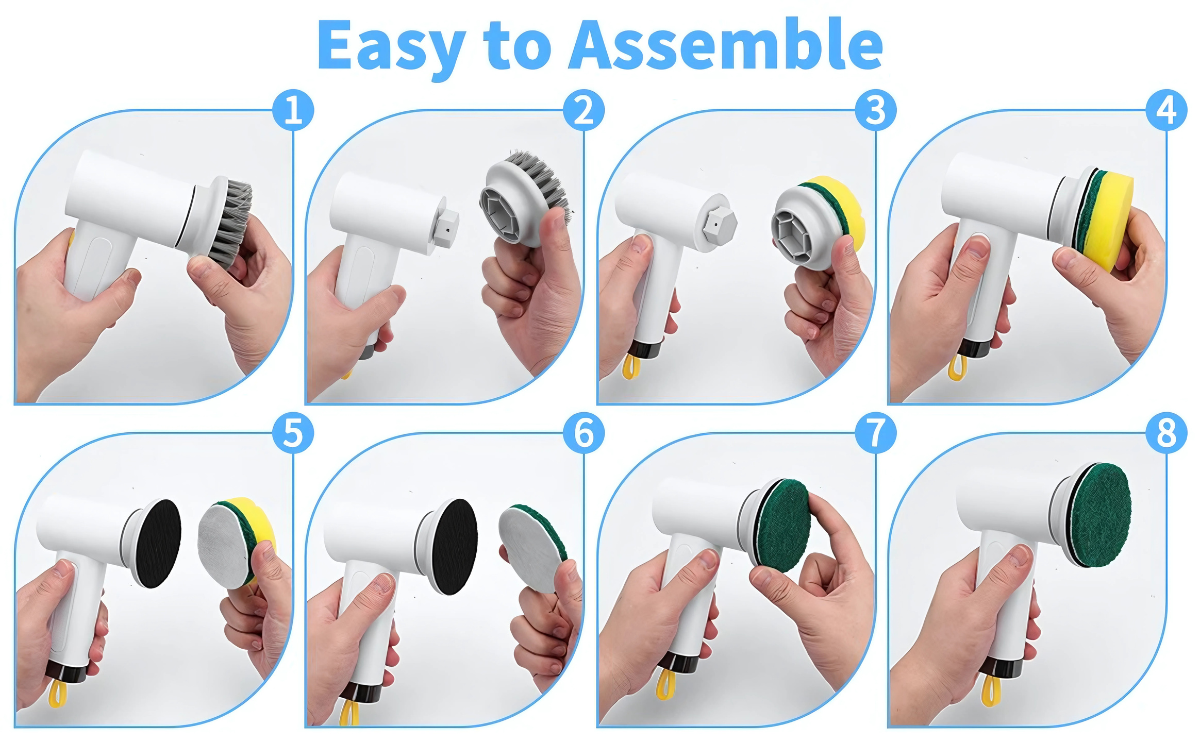 Easy to Assemble

1

2

3

4

5

6

7

8