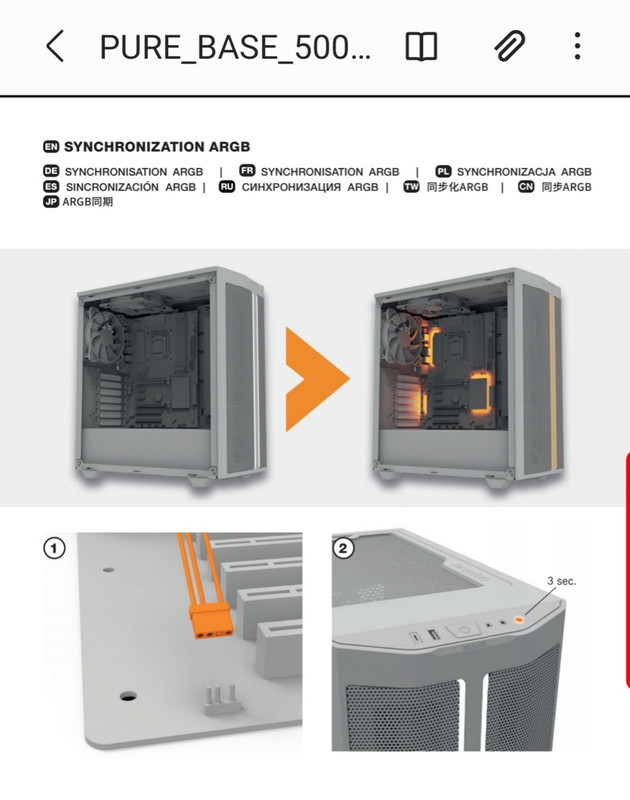 PURE_BASE_500...

EN SYNCHRONIZATION ARGB

DE SYNCHRONISATION ARGB | FR SYNCHRONISATION ARGB | PL SYNCHRONIZACJA ARGB
ES SINCRONIZACIÓN ARGB | RU СИНХРОНИЗАЦИЯ ARGB | TW 同步化ARGB | CN 同步ARGB
JP ARGB同期

1

2

3 sec.