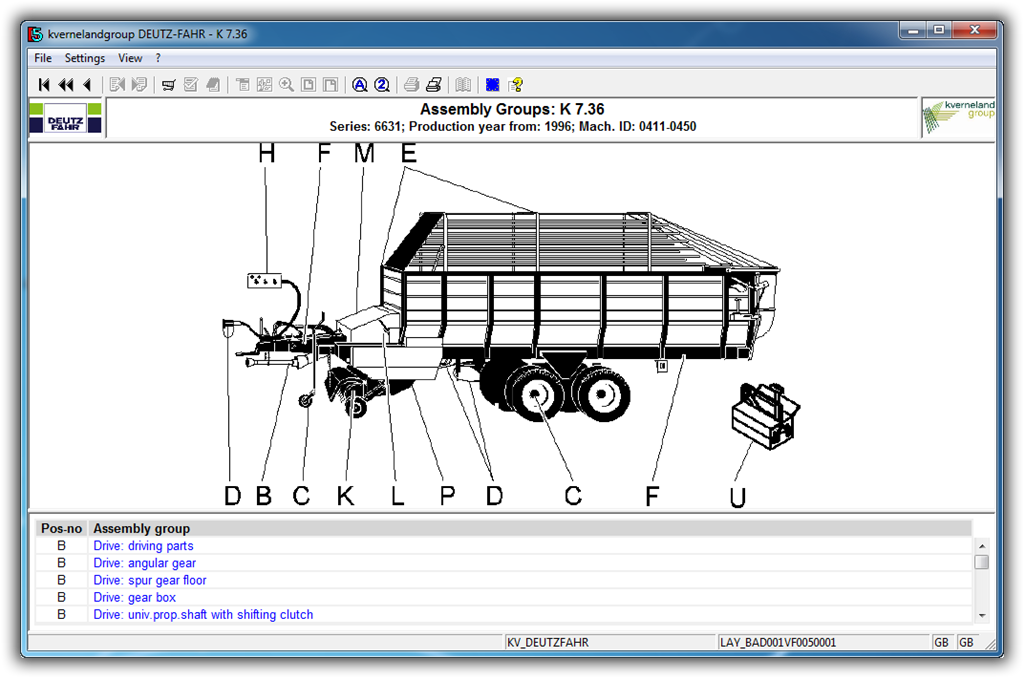 kvernelandgroup DEUTZ-FAHR - K 7.36

File Settings View ?

DEUTZ FAHR

Assembly Groups: K 7.36
Series: 6631; Production year from: 1996; Mach. ID: 0411-0450

kverneland group

H F M E

D B C K L P D C F U

| Pos-no | Assembly group |
|---|---|
| B | Drive: driving parts |
| B | Drive: angular gear |
| B | Drive: spur gear floor |
| B | Drive: gear box |
| B | Drive: univ.prop.shaft with shifting clutch |

KV_DEUTZFAHR LAY_BAD001VF0050001 GB GB