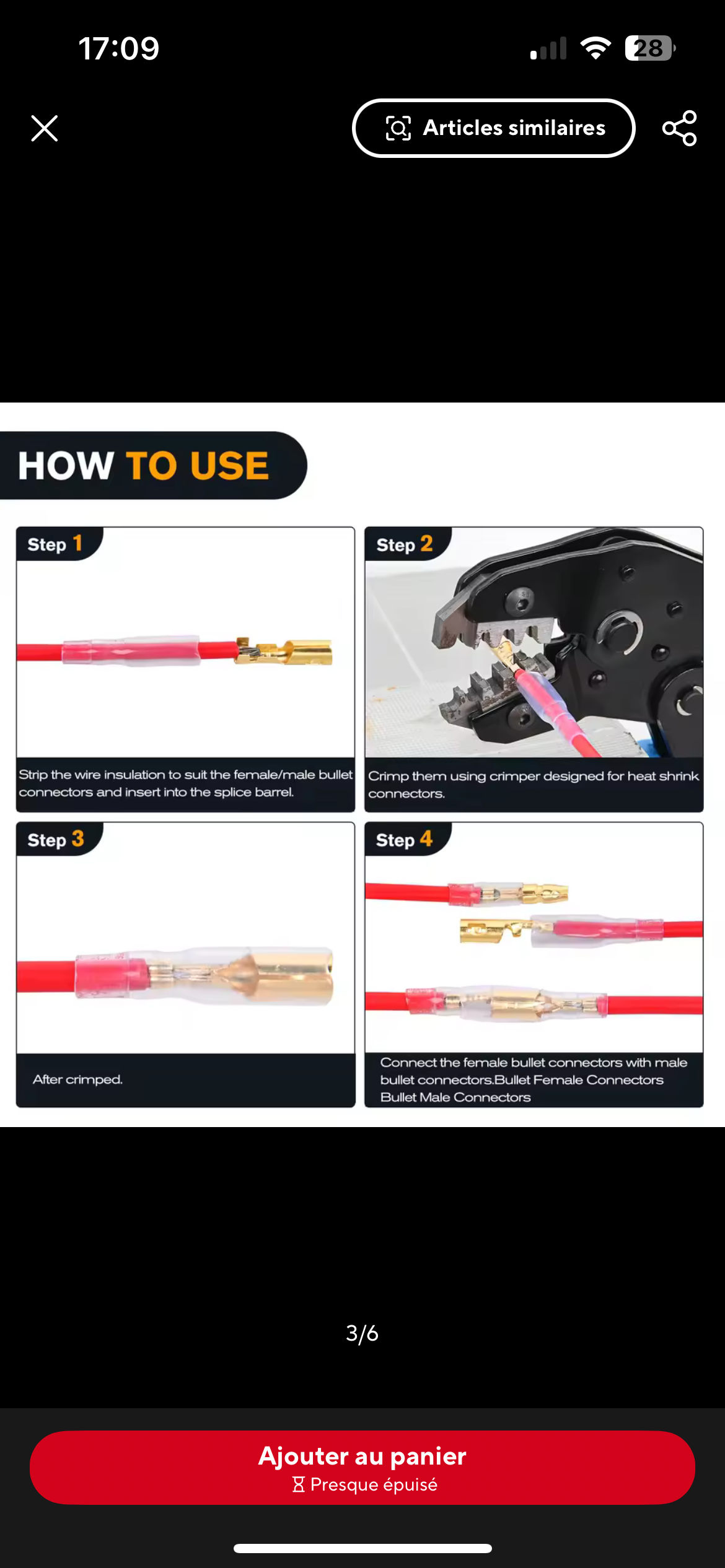 17:09

28

Articles similaires

HOW TO USE

Step 1

Strip the wire insulation to suit the female/male bullet connectors and insert into the splice barrel.

Step 2

Crimp them using crimper designed for heat shrink connectors.

Step 3

After crimped.

Step 4

Connect the female bullet connectors with male bullet connectors.Bullet Female Connectors Bullet Male Connectors

3/6

Ajouter au panier

Presque épuisé