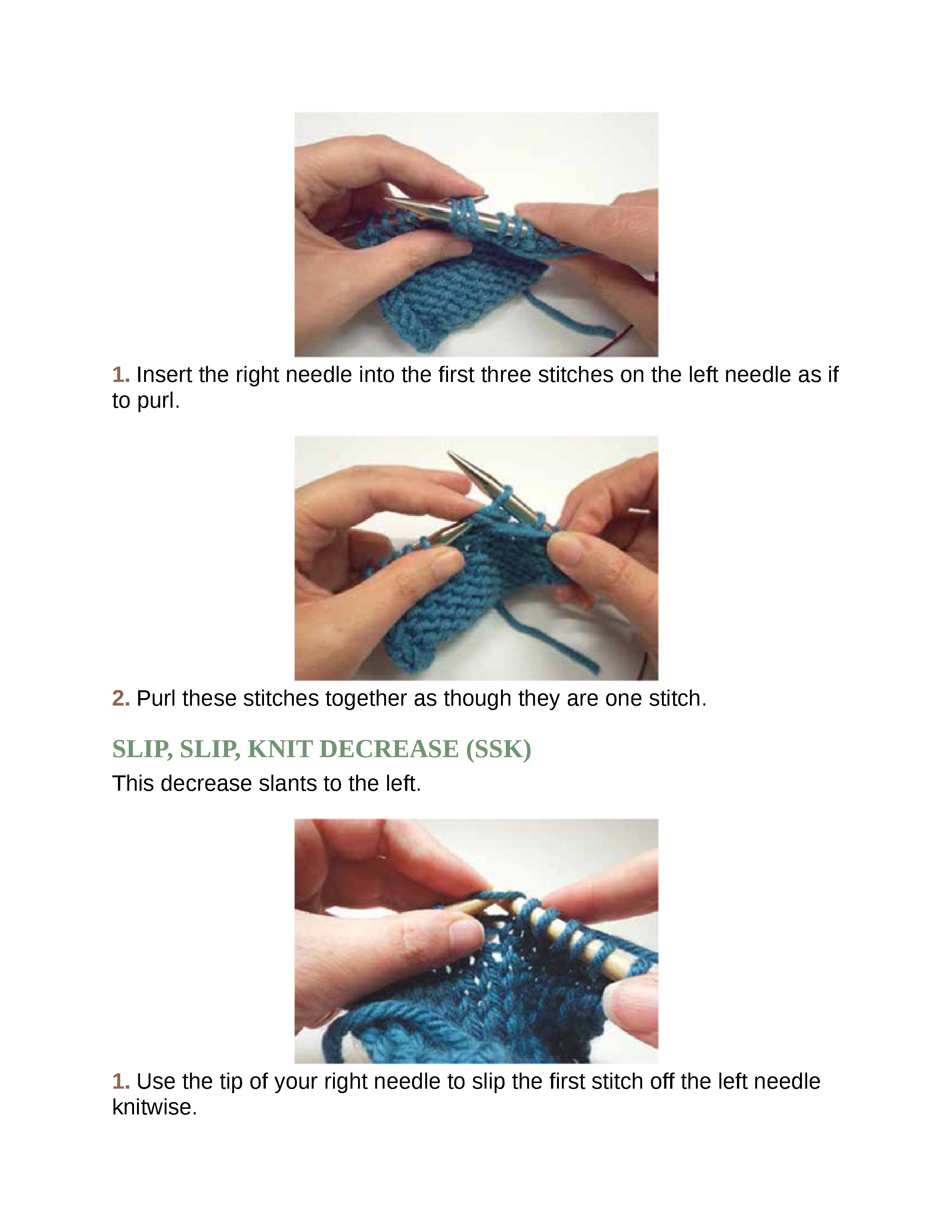 1. Insert the right needle into the first three stitches on the left needle as if to purl.

2. Purl these stitches together as though they are one stitch.

SLIP, SLIP, KNIT DECREASE (SSK)

This decrease slants to the left.

1. Use the tip of your right needle to slip the first stitch off the left needle knitwise.