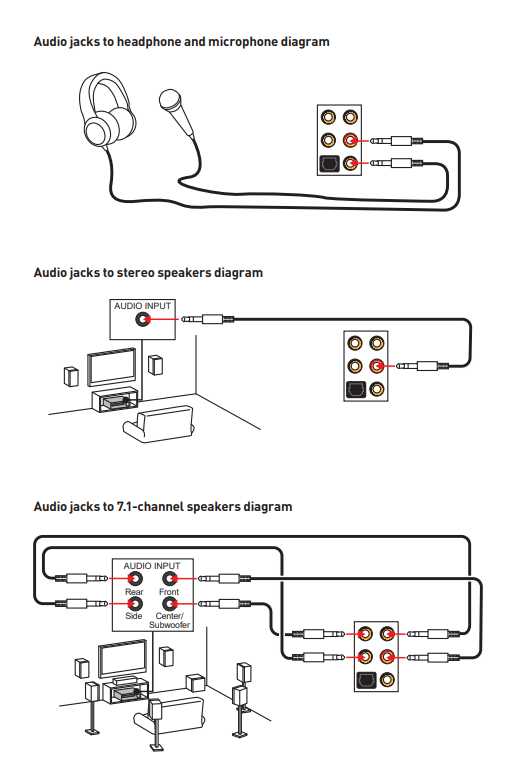 Audio jacks to headphone and microphone diagram

Audio jacks to stereo speakers diagram

AUDIO INPUT

Audio jacks to 7.1-channel speakers diagram

AUDIO INPUT
Rear
Front
Side
Center/ Subwoofer