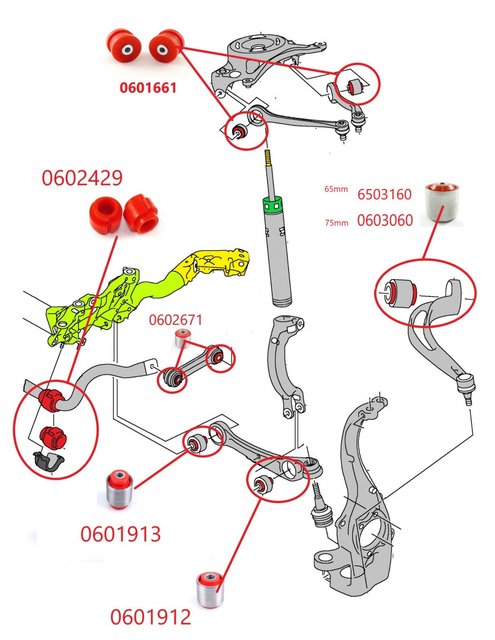 0601661

0602429

65mm 6503160
75mm 0603060

0602671

0601913

0601912