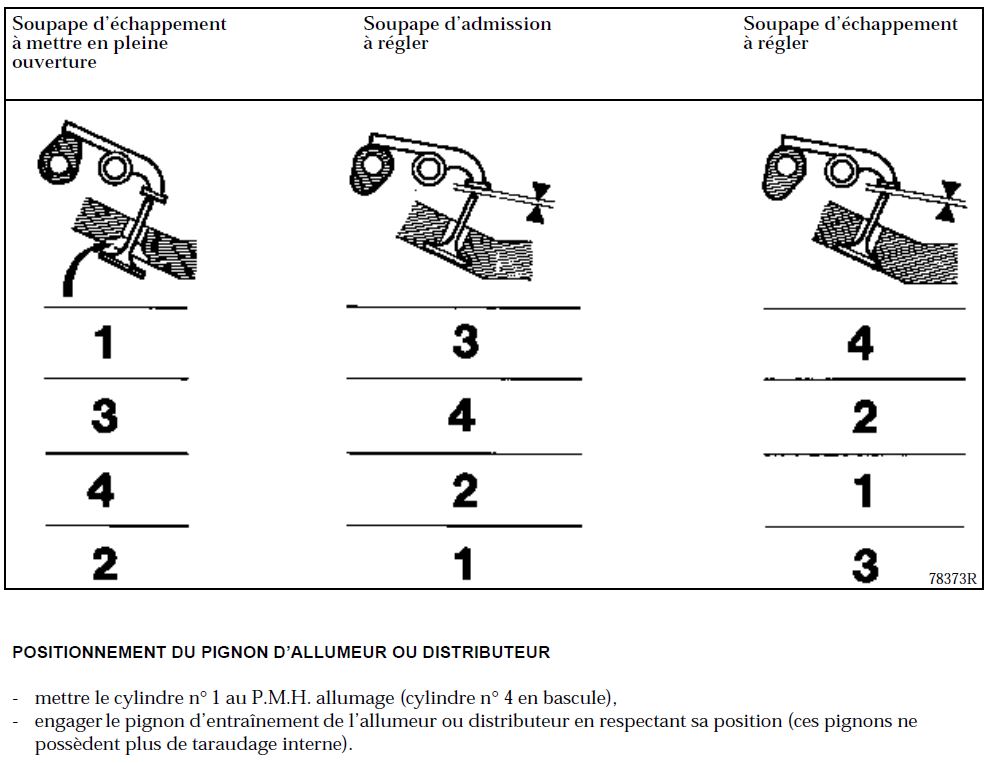 | Soupape d'échappement à mettre en pleine ouverture | Soupape d'admission à régler | Soupape d'échappement à régler |
|---|---|---|
| 1 | 3 | 4 |
| 3 | 4 | 2 |
| 4 | 2 | 1 |
| 2 | 1 | 3 |

78373R

POSITIONNEMENT DU PIGNON D'ALLUMEUR OU DISTRIBUTEUR

- mettre le cylindre n° 1 au P.M.H. allumage (cylindre n° 4 en bascule),
- engager le pignon d'entraînement de l'allumeur ou distributeur en respectant sa position (ces pignons ne possèdent plus de taraudage interne).