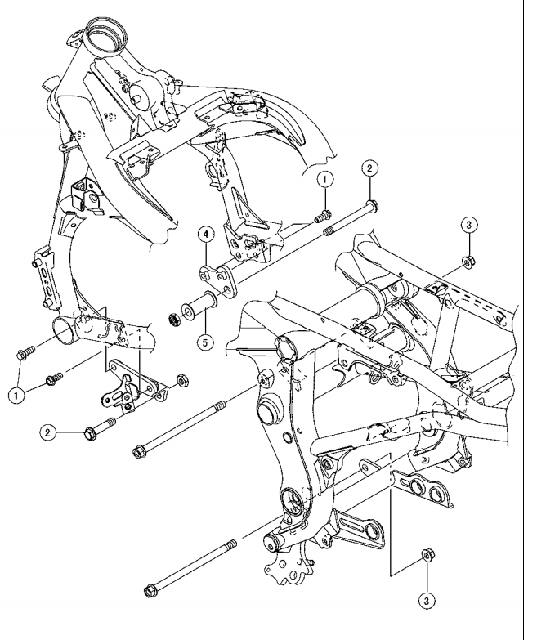 1
2
3
4
5
1
2
3