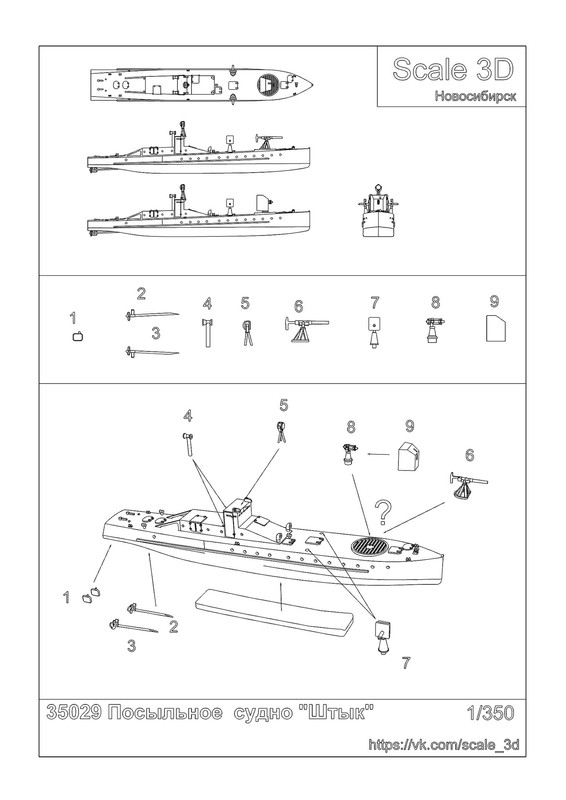 Scale 3D
Новосибирск

1 2 3 4 5 6 7 8 9

4 5 8 9 6

?

1 2 3 7

35029 Посыльное судно "Штык" 1/350

https://vk.com/scale_3d