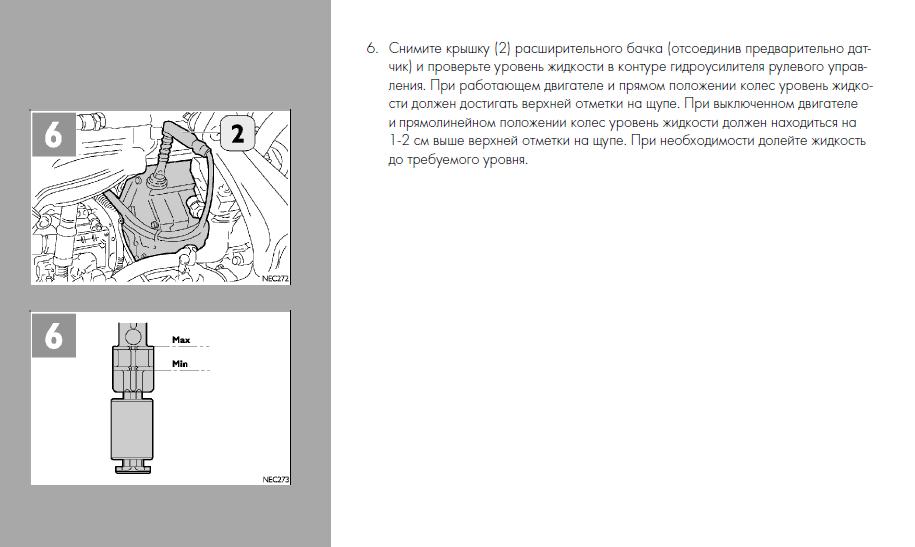 6

2

NEC272

6

Max

Min

NEC273

6. Снимите крышку (2) расширительного бачка (отсоединив предварительно датчик) и проверьте уровень жидкости в контуре гидроусилителя рулевого управления. При работающем двигателе и прямом положении колес уровень жидкости должен достигать верхней отметки на щупе. При выключенном двигателе и прямолинейном положении колес уровень жидкости должен находиться на 1-2 см выше верхней отметки на щупе. При необходимости долейте жидкость до требуемого уровня.