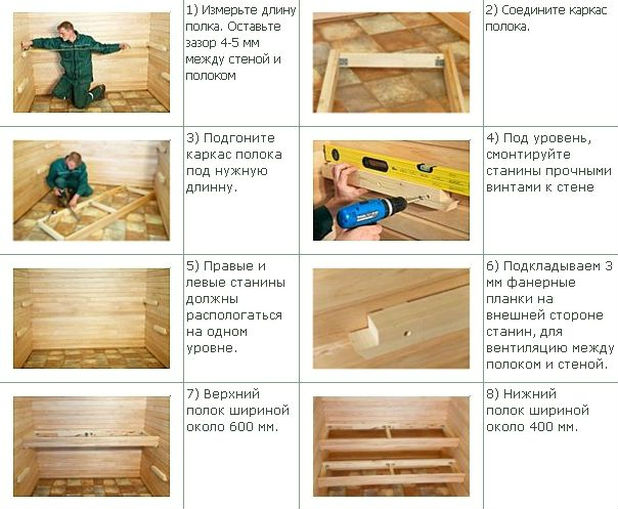 1) Измерьте длину полка. Оставьте зазор 4-5 мм между стеной и полоком

2) Соедините каркас полока.

3) Подгоните каркас полока под нужную длинну.

4) Под уровень, смонтируйте станины прочными винтами к стене

5) Правые и левые станины должны распологаться на одном уровне.

6) Подкладываем 3 мм фанерные планки на внешней стороне станин, для вентиляцию между полоком и стеной.

7) Верхний полок шириной около 600 мм.

8) Нижний полок шириной около 400 мм.