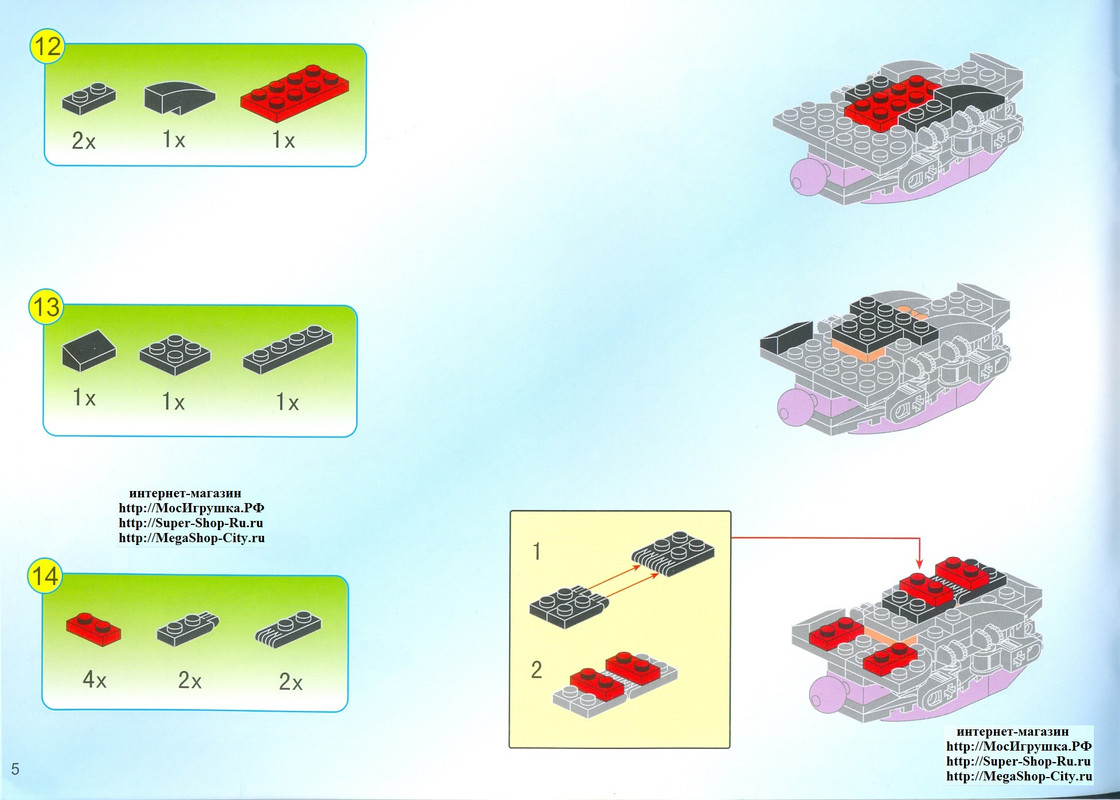 12

2x 1x 1x

13

1x 1x 1x

интернет-магазин
http://МосИгрушка.РФ
http://Super-Shop-Ru.ru
http://MegaShop-City.ru

14

4x 2x 2x

1

2

интернет-магазин
http://МосИгрушка.РФ
http://Super-Shop-Ru.ru
http://MegaShop-City.ru

5