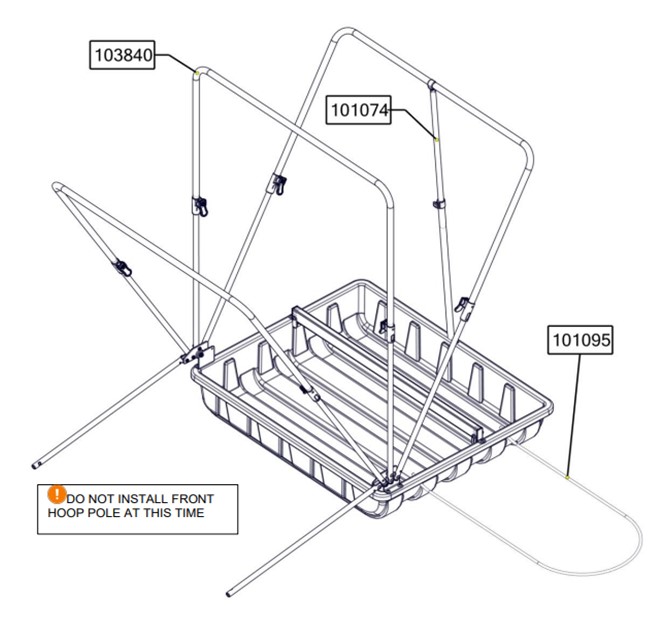 103840

101074

101095

! DO NOT INSTALL FRONT HOOP POLE AT THIS TIME