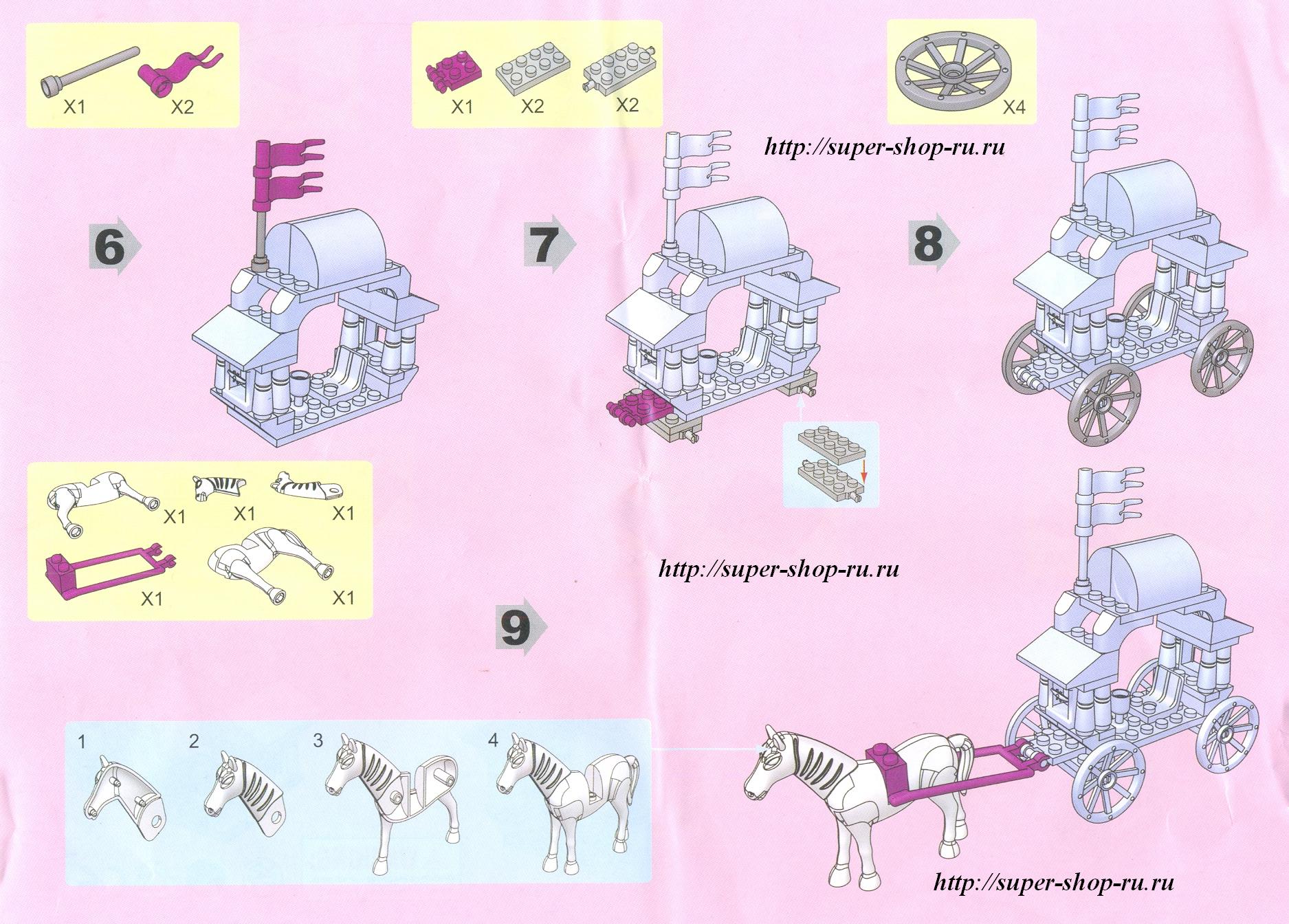 X1 X2

X1 X2 X2

X4

http://super-shop-ru.ru

6

7

8

X1 X1 X1

X1 X1

http://super-shop-ru.ru

9

1 2 3 4

http://super-shop-ru.ru